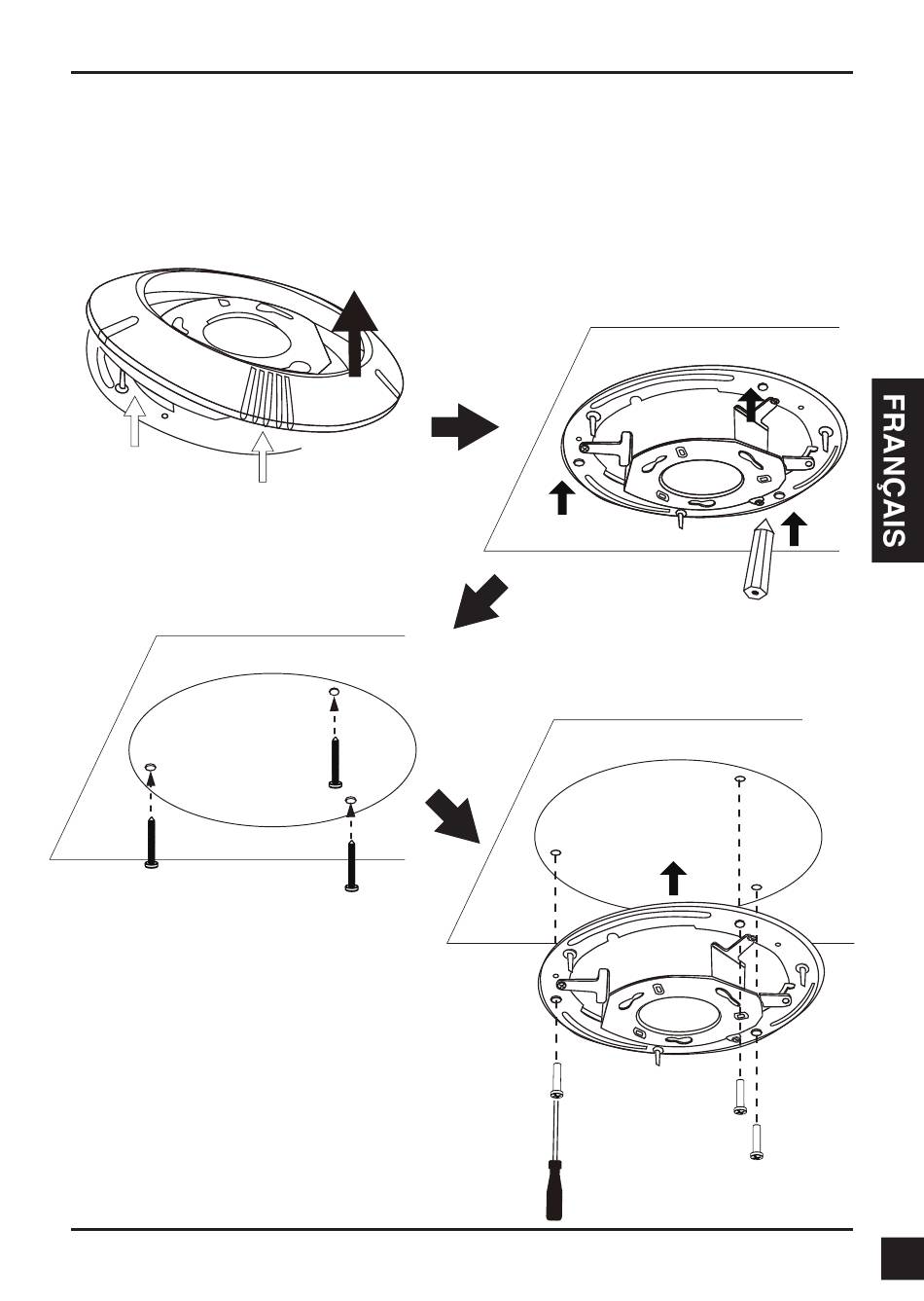 FRANÇAIS