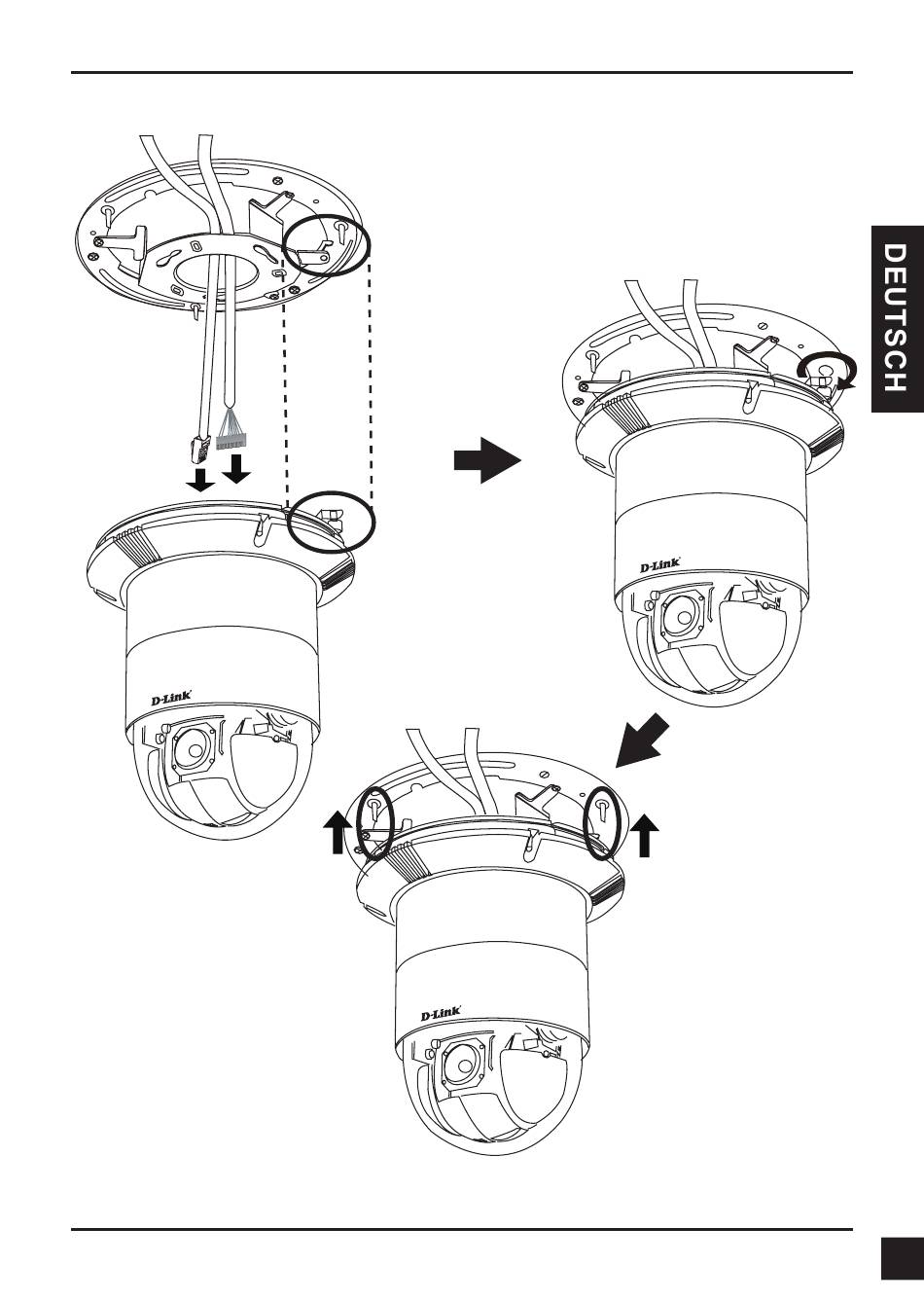 DEUTSCH

D-Link

D-Link

D-Link