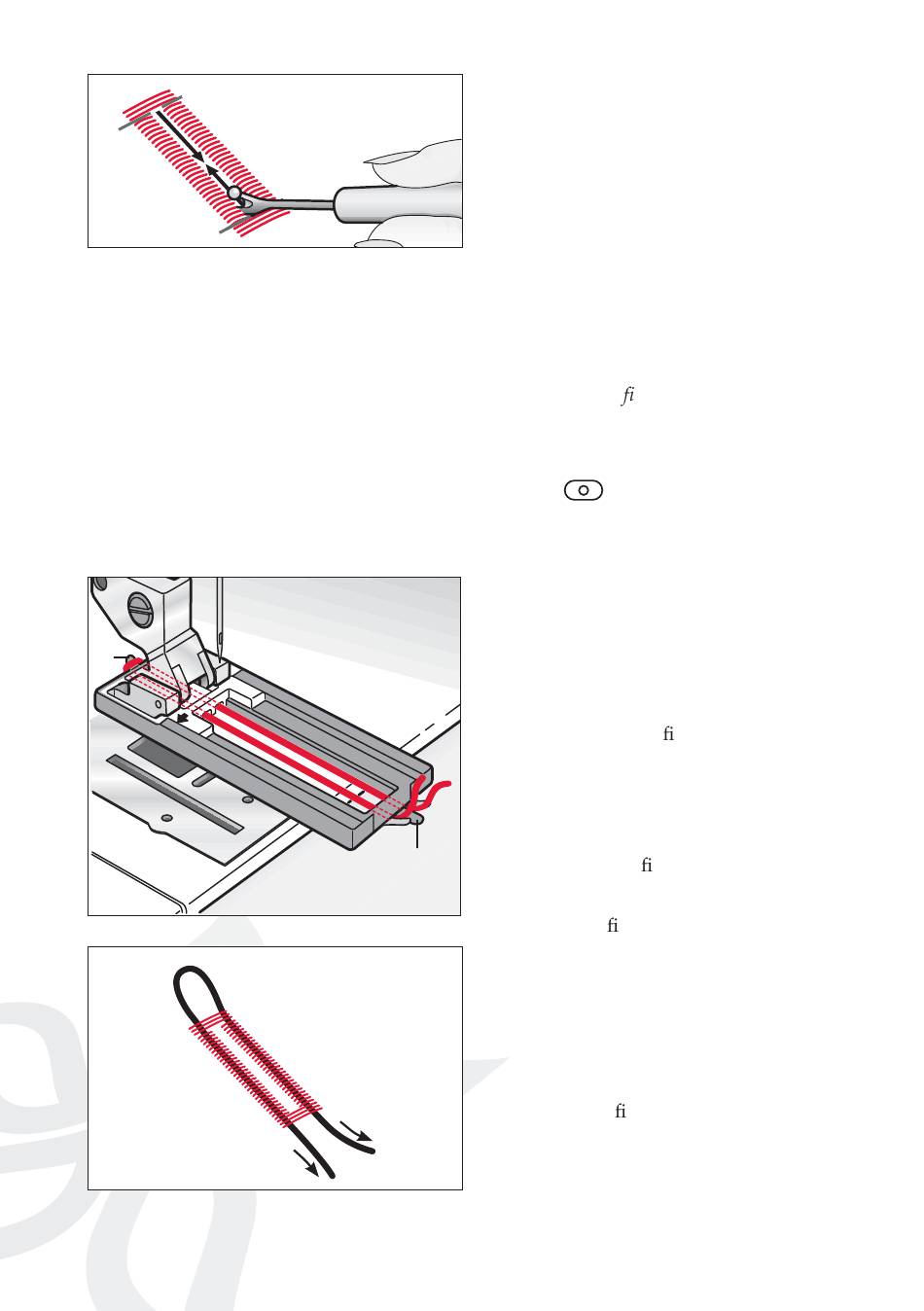 fi

fi

fi

fi

fi