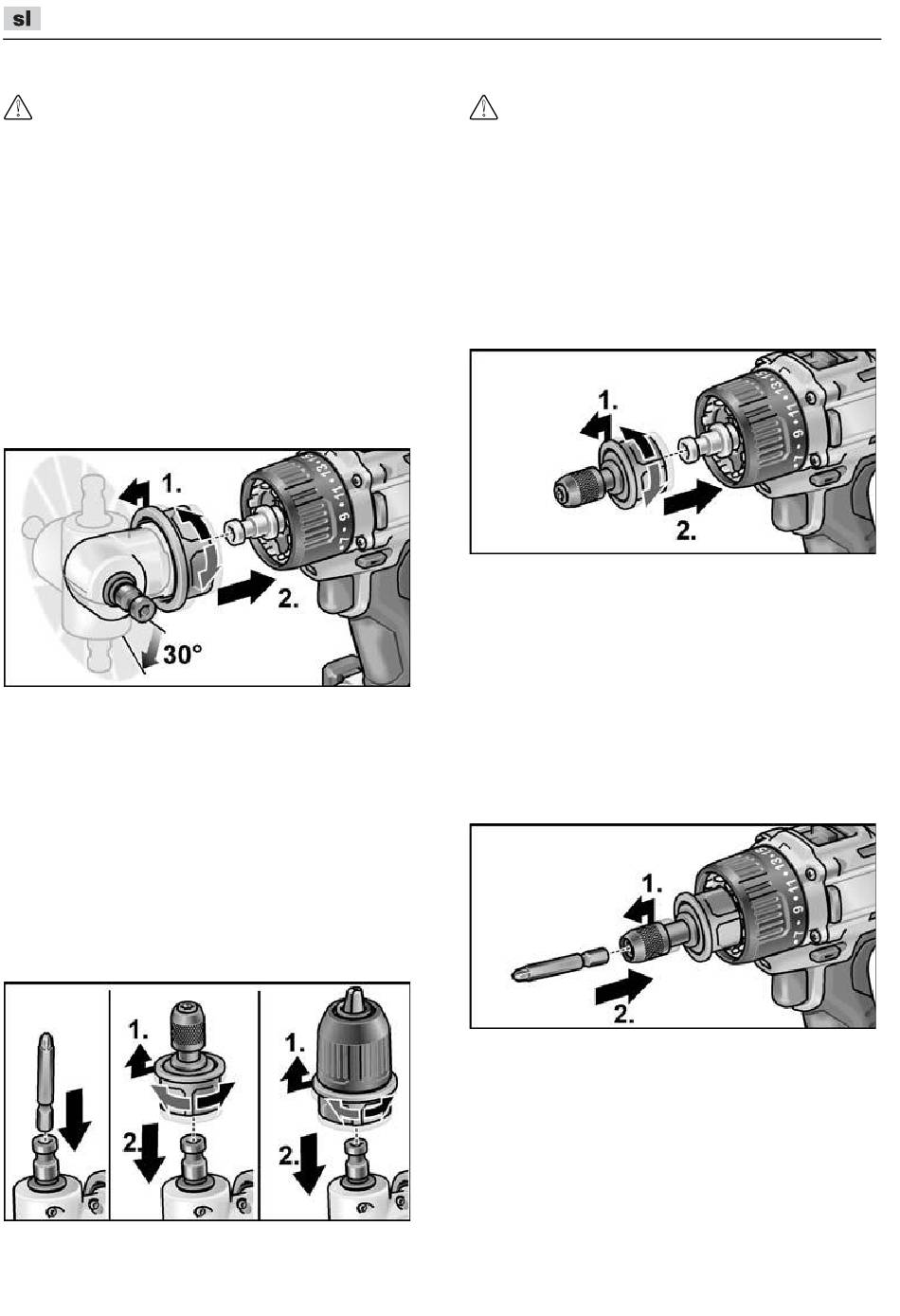 sl

1.
2.
30°

1.
2.
1.
2.

1.
2.

1.
2.