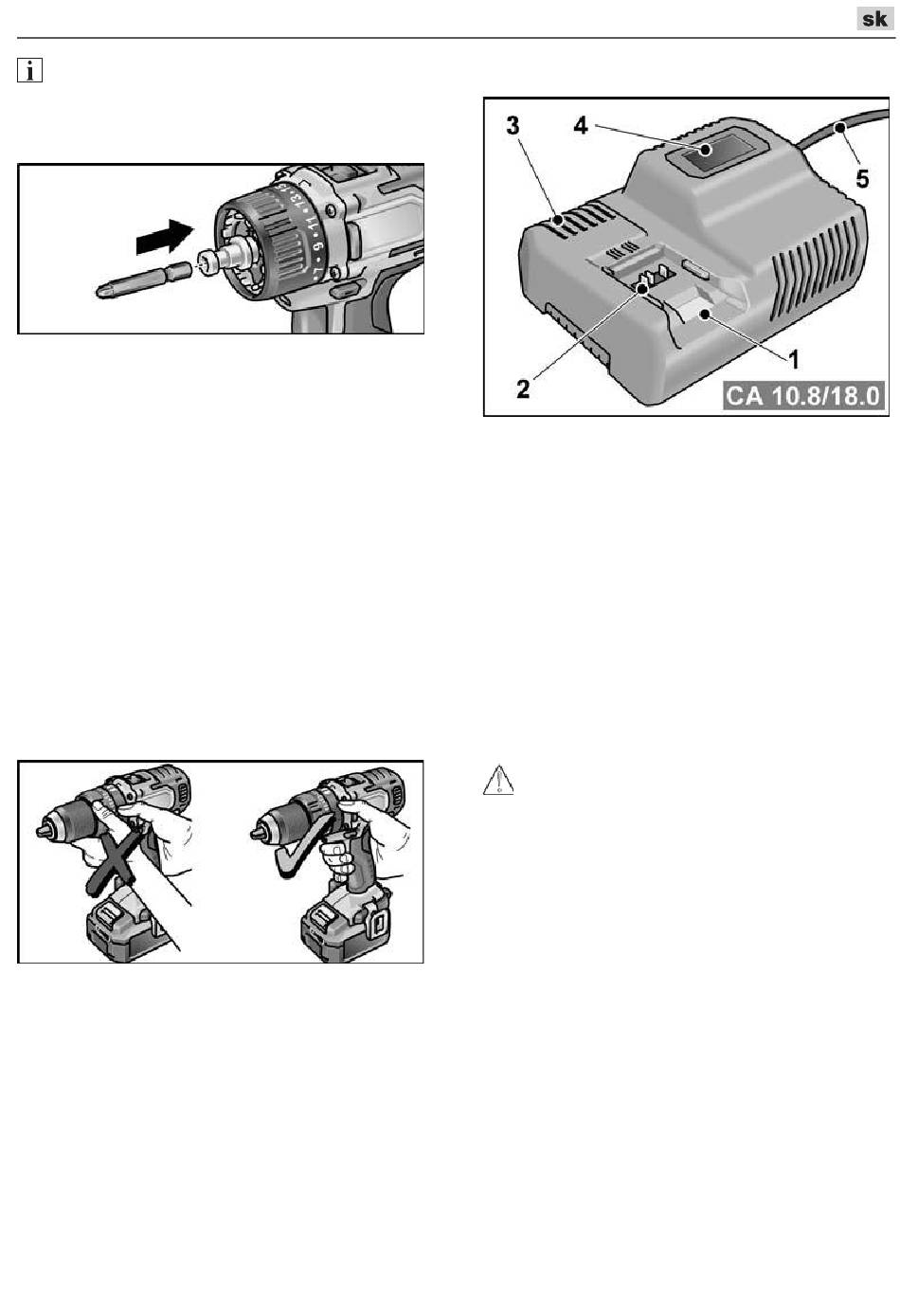 sk

i

3
4
5
2
1
CA 10.8/18.0