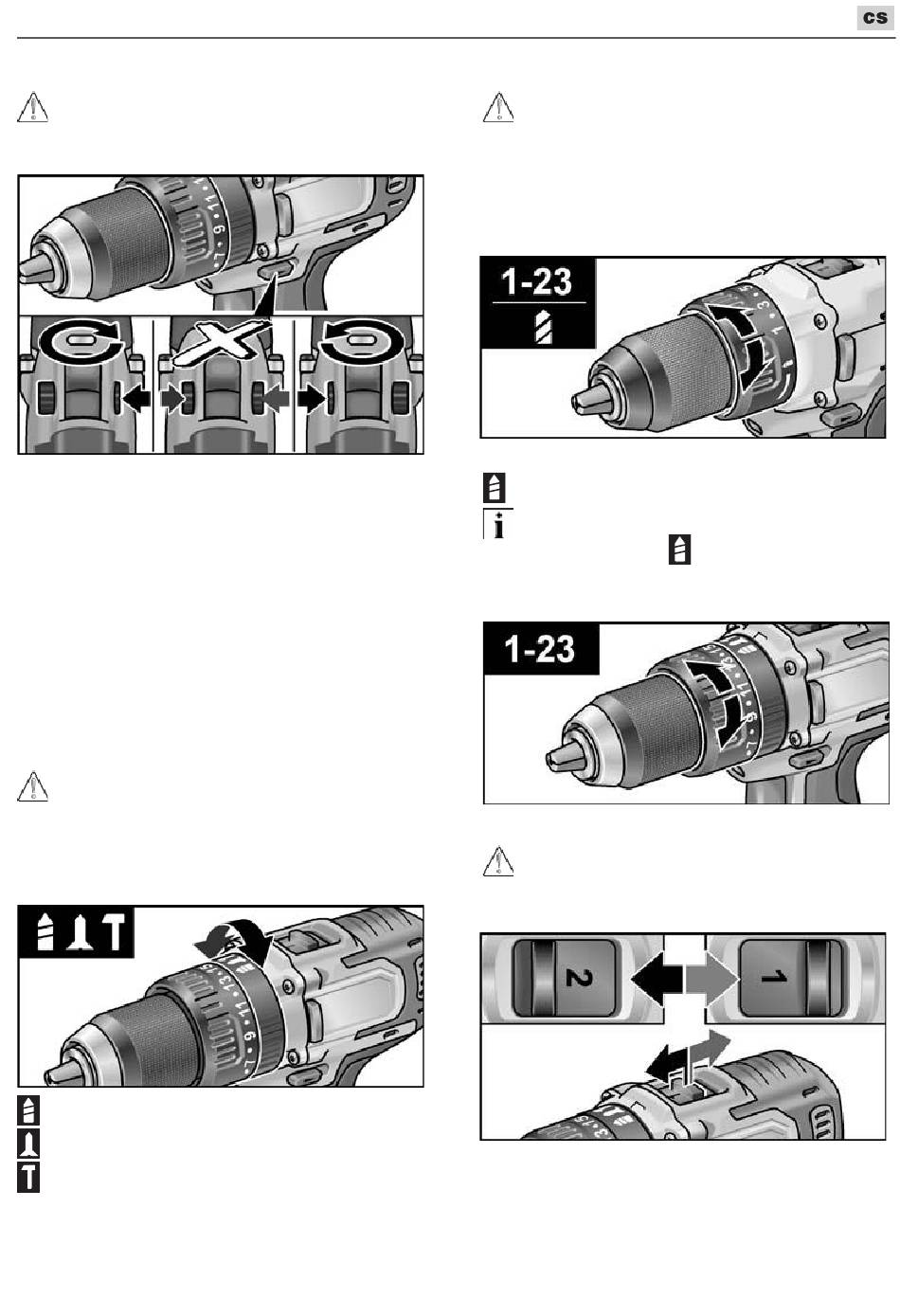 cs

1-23

1-23

2

1