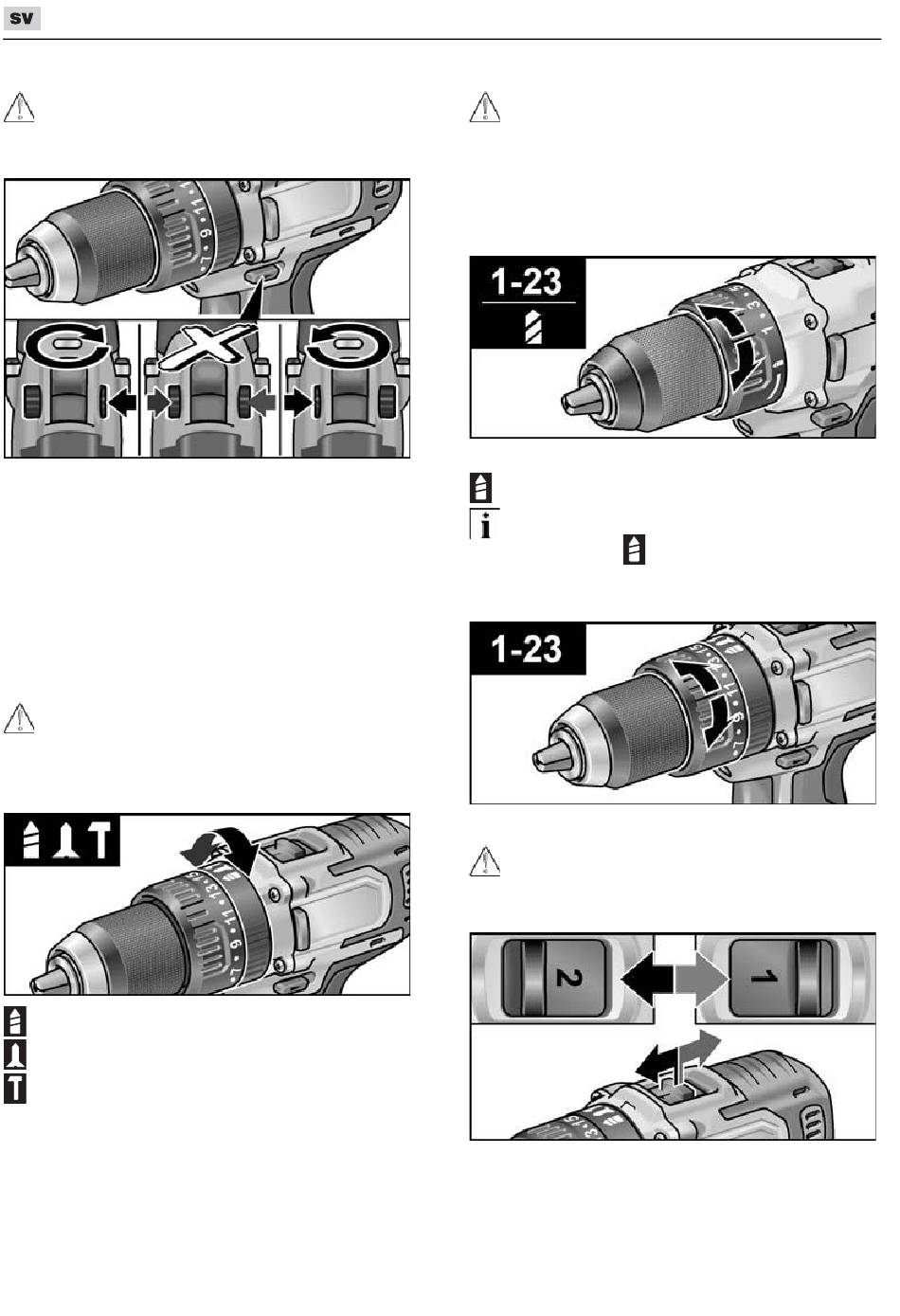 sv

1-23

1-23

2

1