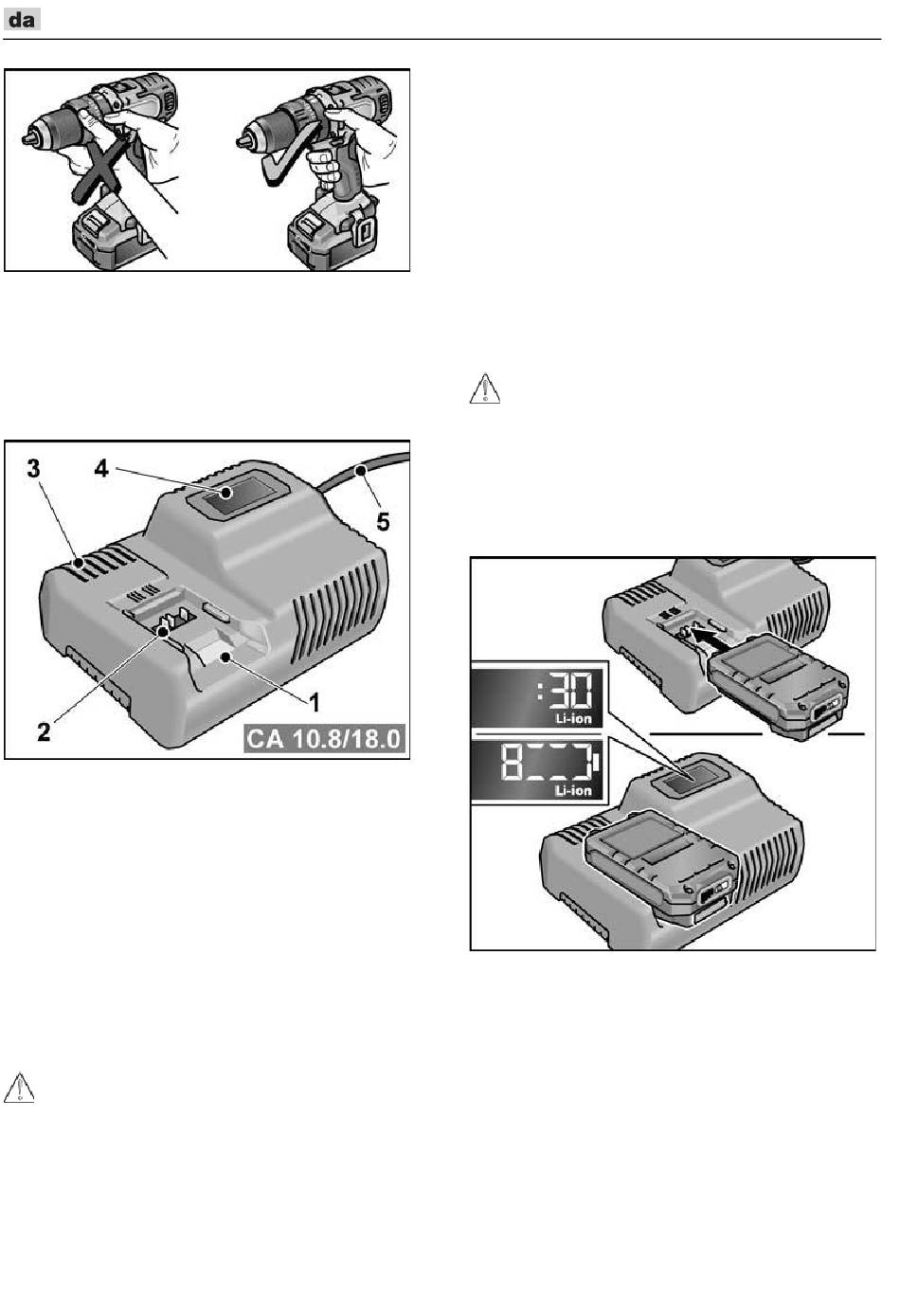 da

3

4

5

2

1

CA 10.8/18.0

:30
Li-ion

8
Li-ion