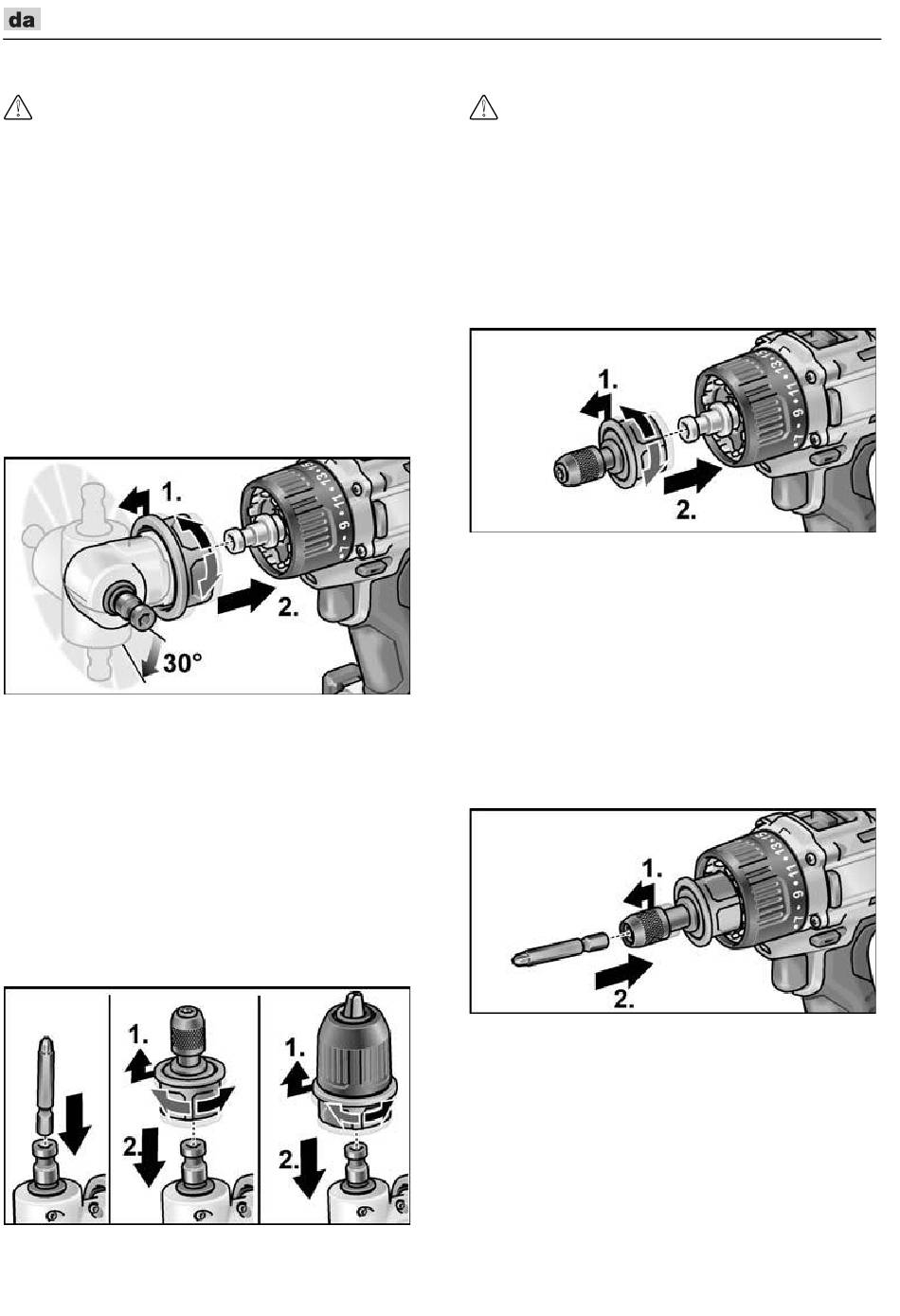 da

1.
2.
30°

1.
2.
1.
2.

1.
2.

1.
2.