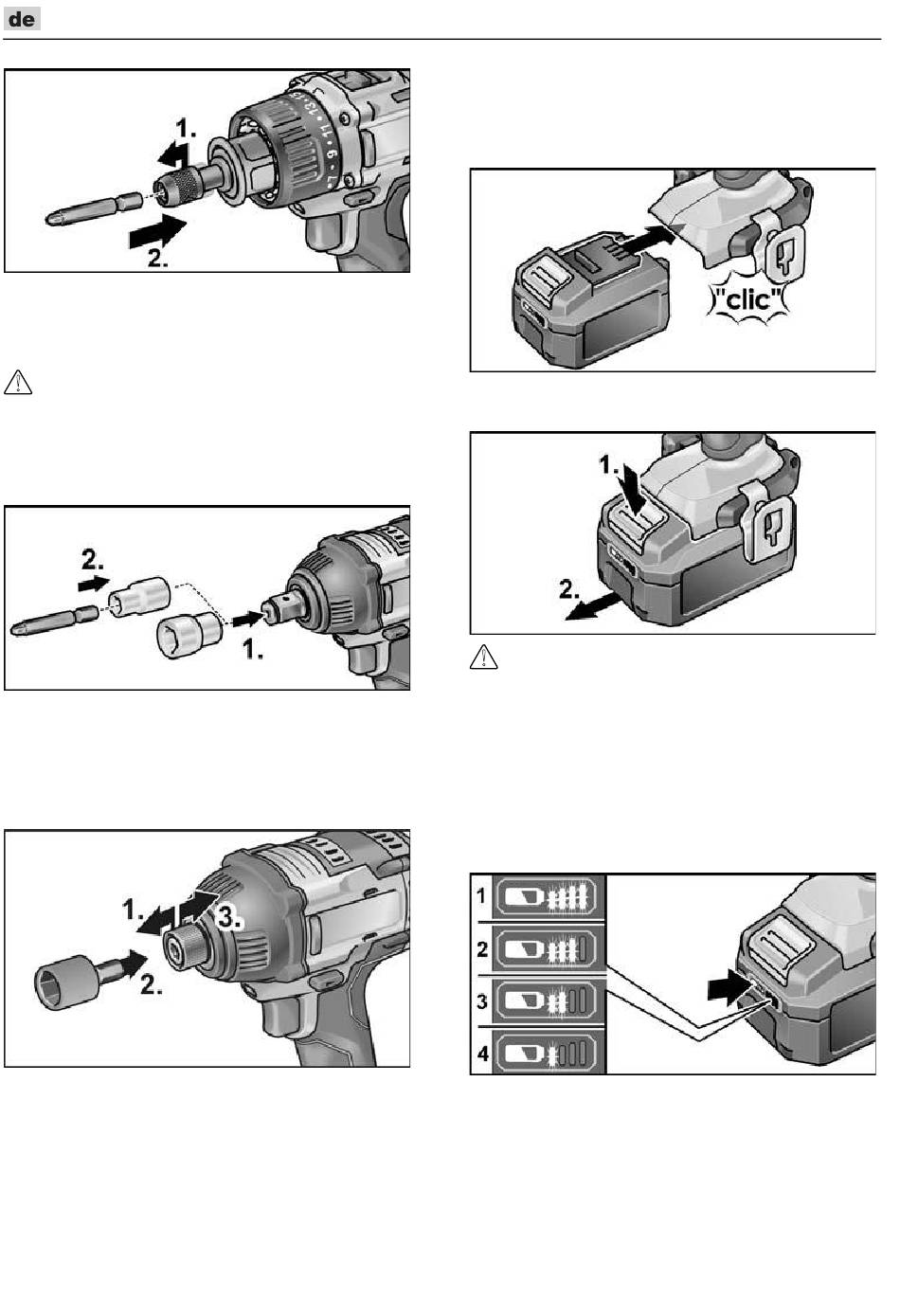 de

1.
2.

2.
1.

1.
3.
2.

"clic"

1.
2.

1
2
3
4