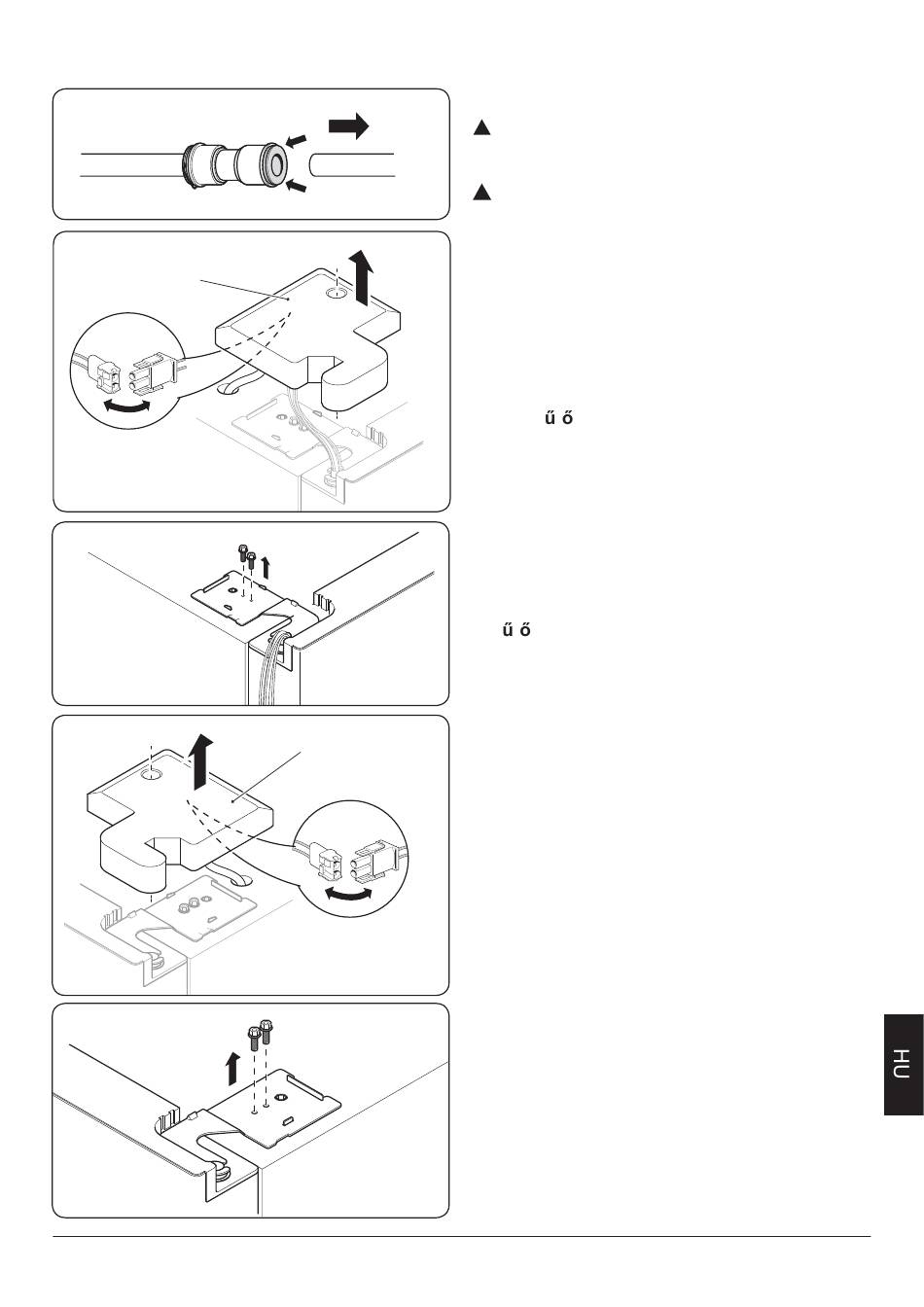 ű ő

ű ő

HU