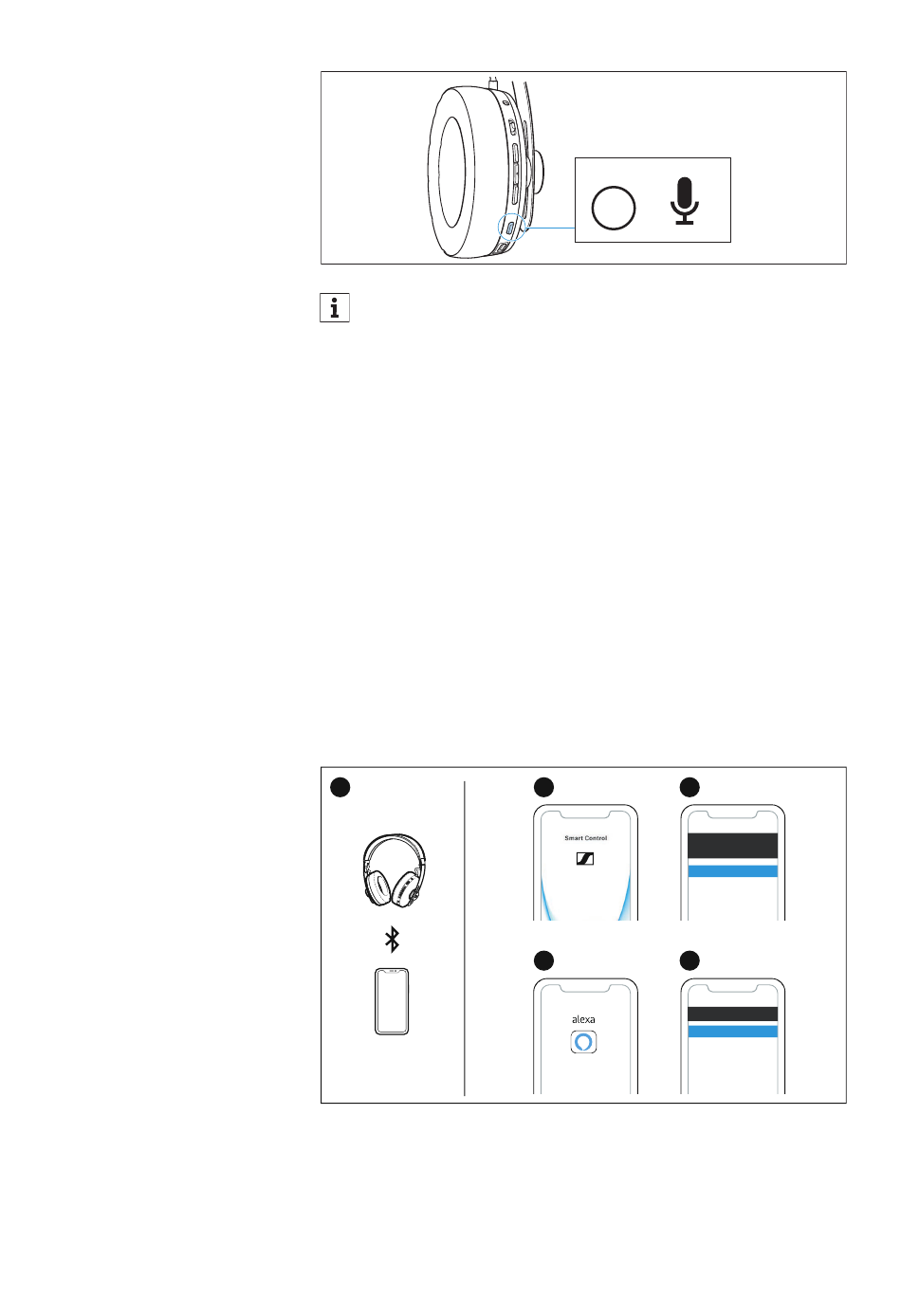 Smart Control

alexa