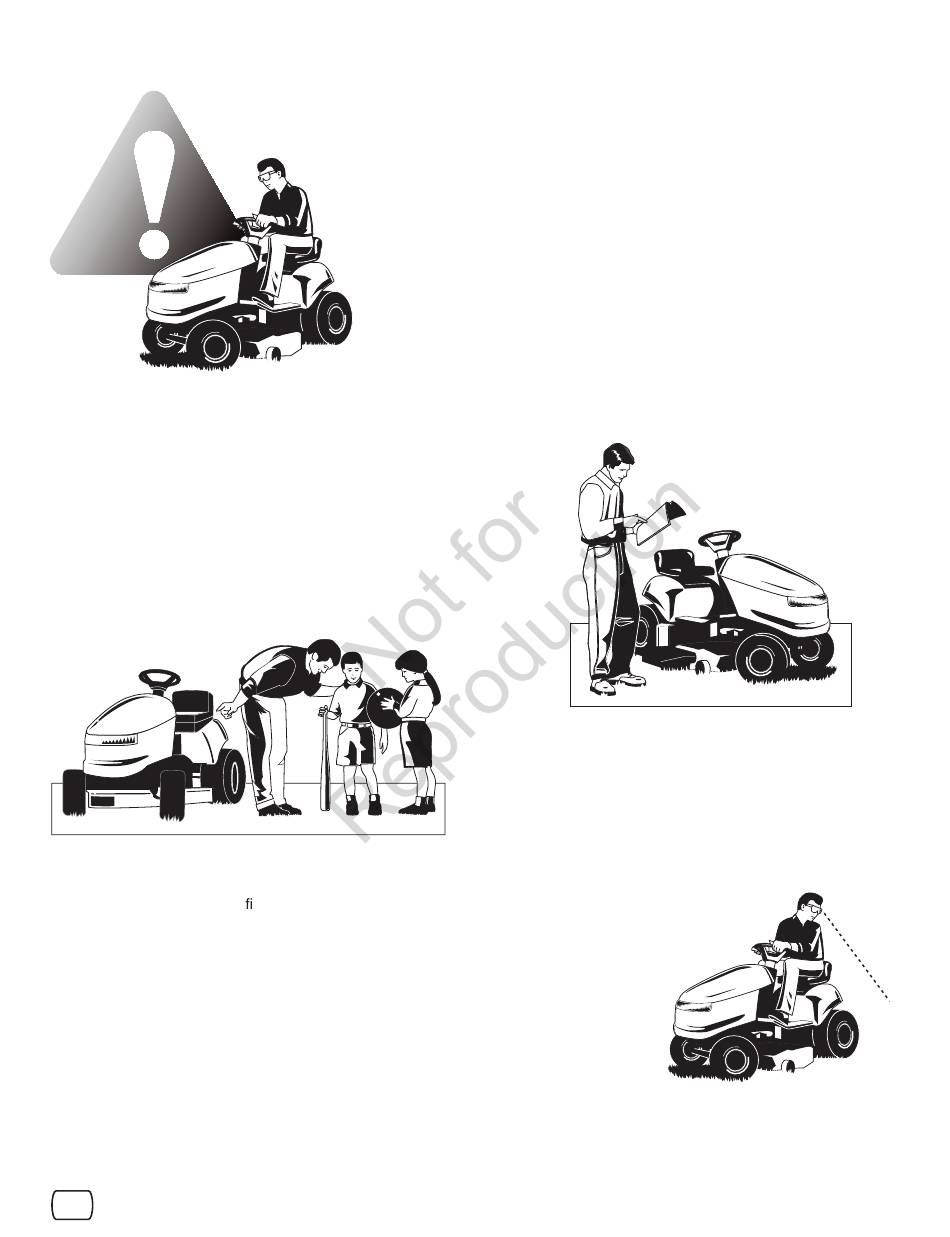 Not for Reproduction

fi