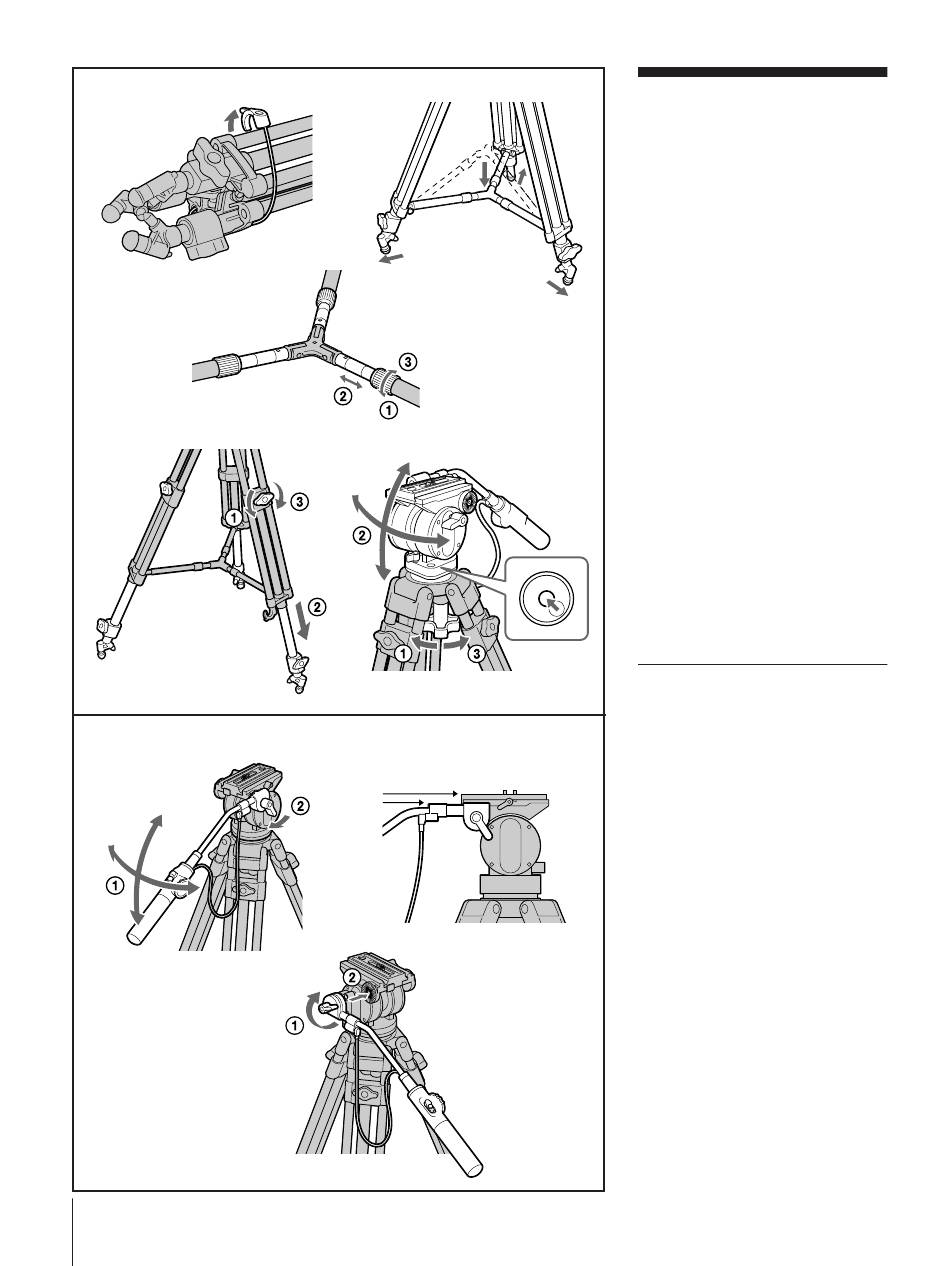 ③
②
①

①
③
②

②
①
③

②
①

②
①