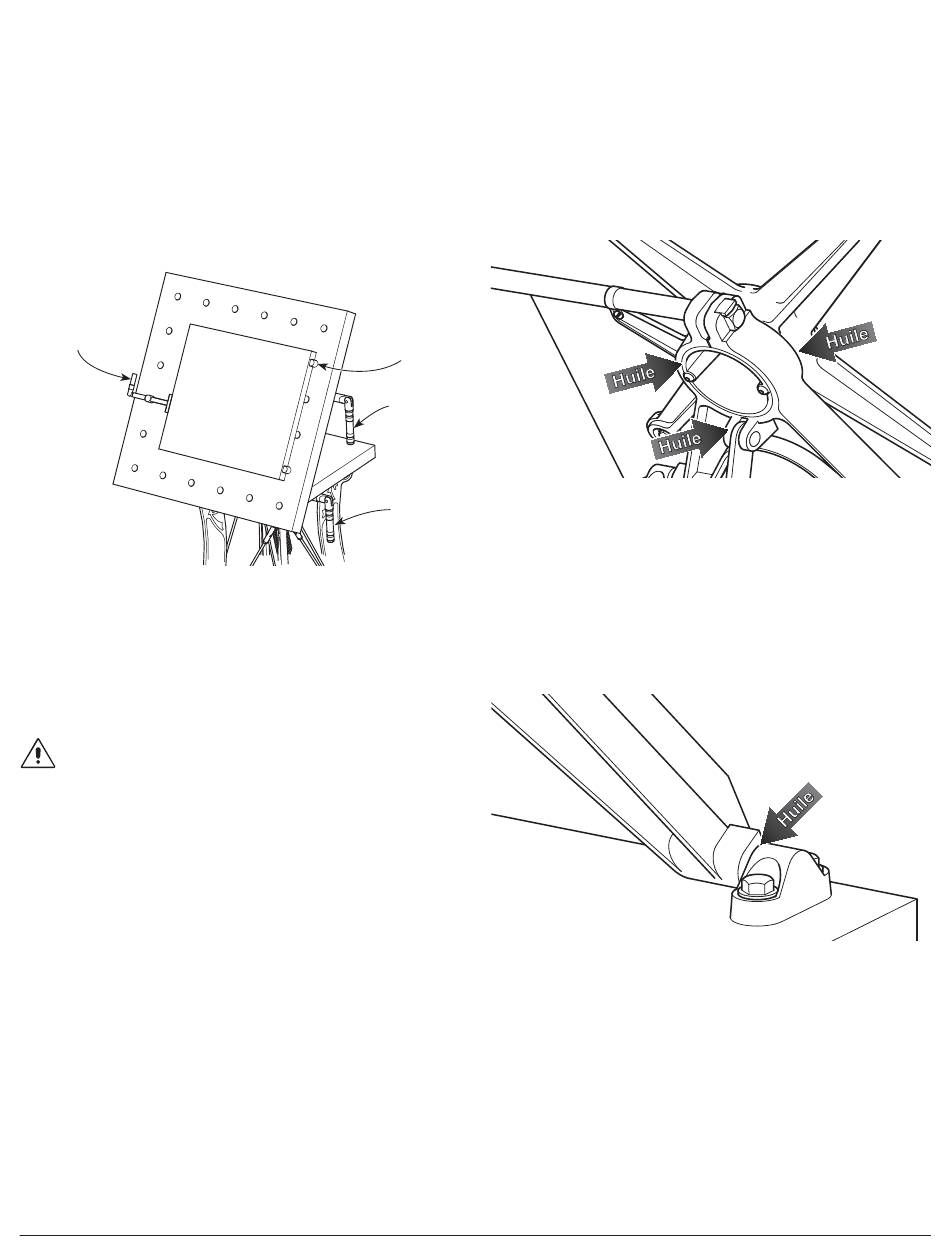 Huile

Huile

Huile

Huile