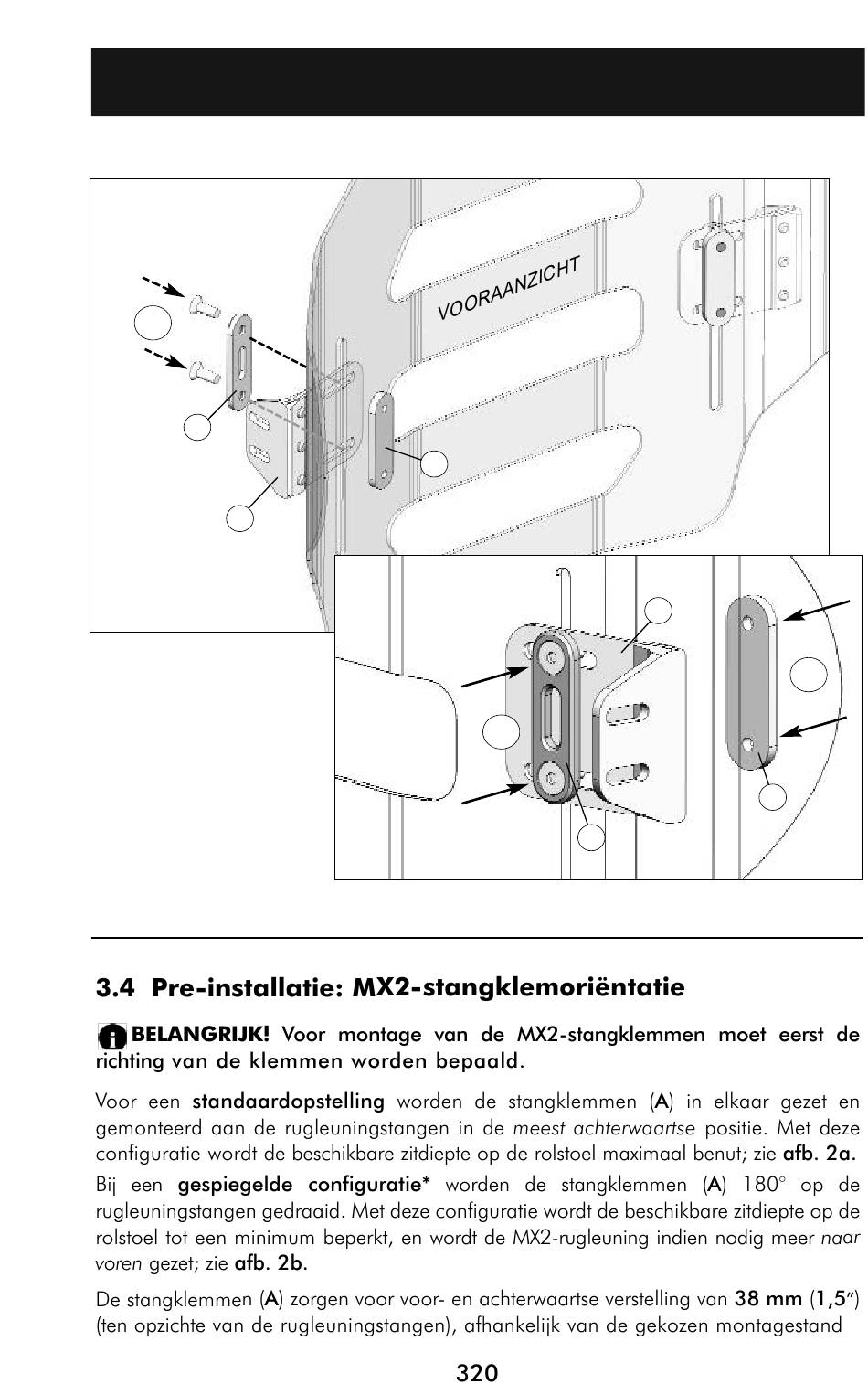 VOORAANZICHT

3.4 Pre-installatie: MX2-stangklemoriëntatie

BELANGRIJK! Voor montage van de MX2-stangklemmen moet eerst de richting van de klemmen worden bepaald.

Voor een standaardopstelling worden de stangklemmen (A) in elkaar gezet en gemonteerd aan de rugleuningstangen in de meest achterwaartse positie. Met deze configuratie wordt de beschikbare zitdiepte op de rolstoel maximaal benut; zie afb. 2a.

Bij een gespiegelde configuratie* worden de stangklemmen (A) 180° op de rugleuningstangen gedraaid. Met deze configuratie wordt de beschikbare zitdiepte op de rolstoel tot een minimum beperkt, en wordt de MX2-rugleuning indien nodig meer naar voren gezet; zie afb. 2b.

De stangklemmen (A) zorgen voor voor- en achterwaartse verstelling van 38 mm (1,5″) (ten opzichte van de rugleuningstangen), afhankelijk van de gekozen montagestand

320