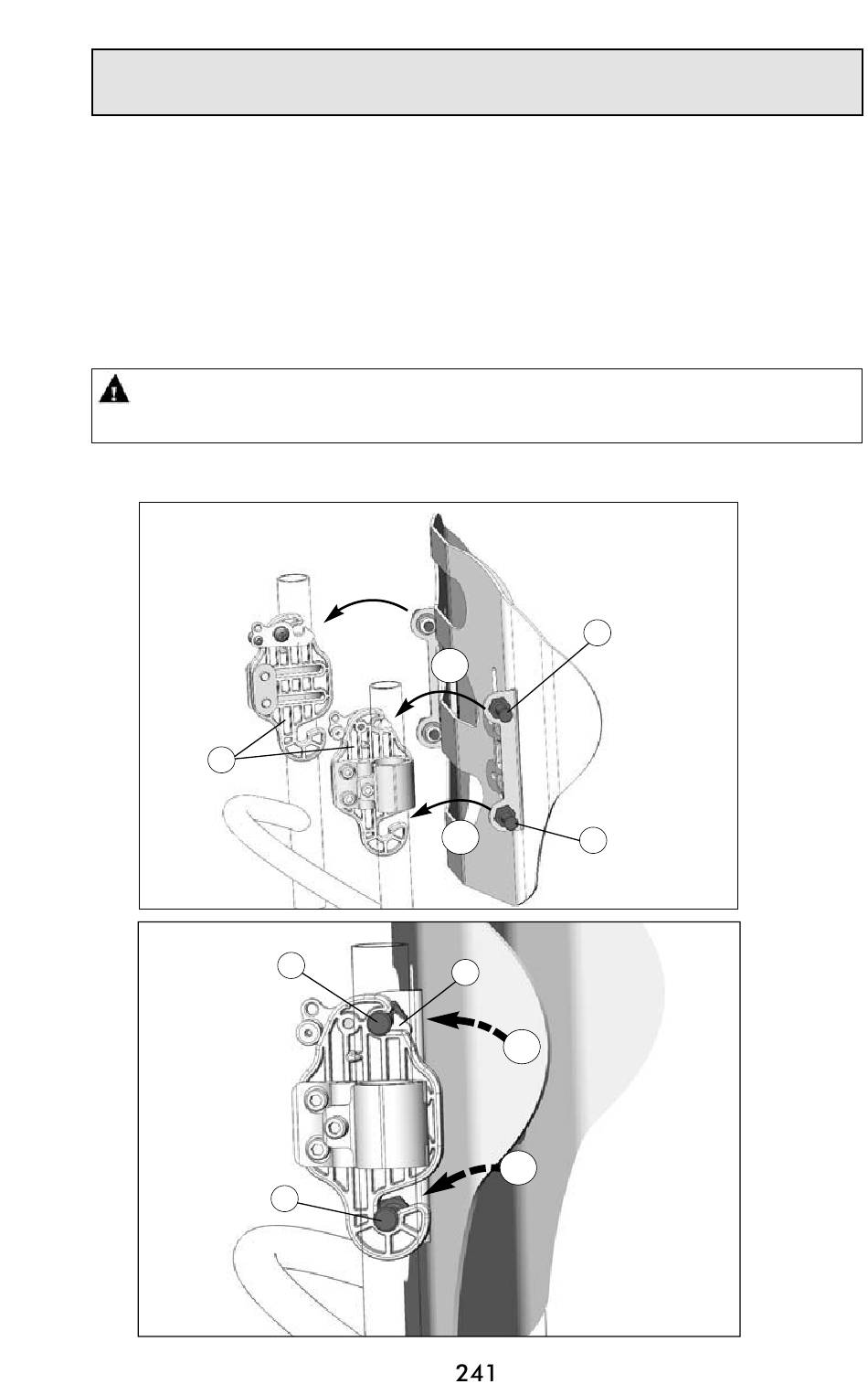 241