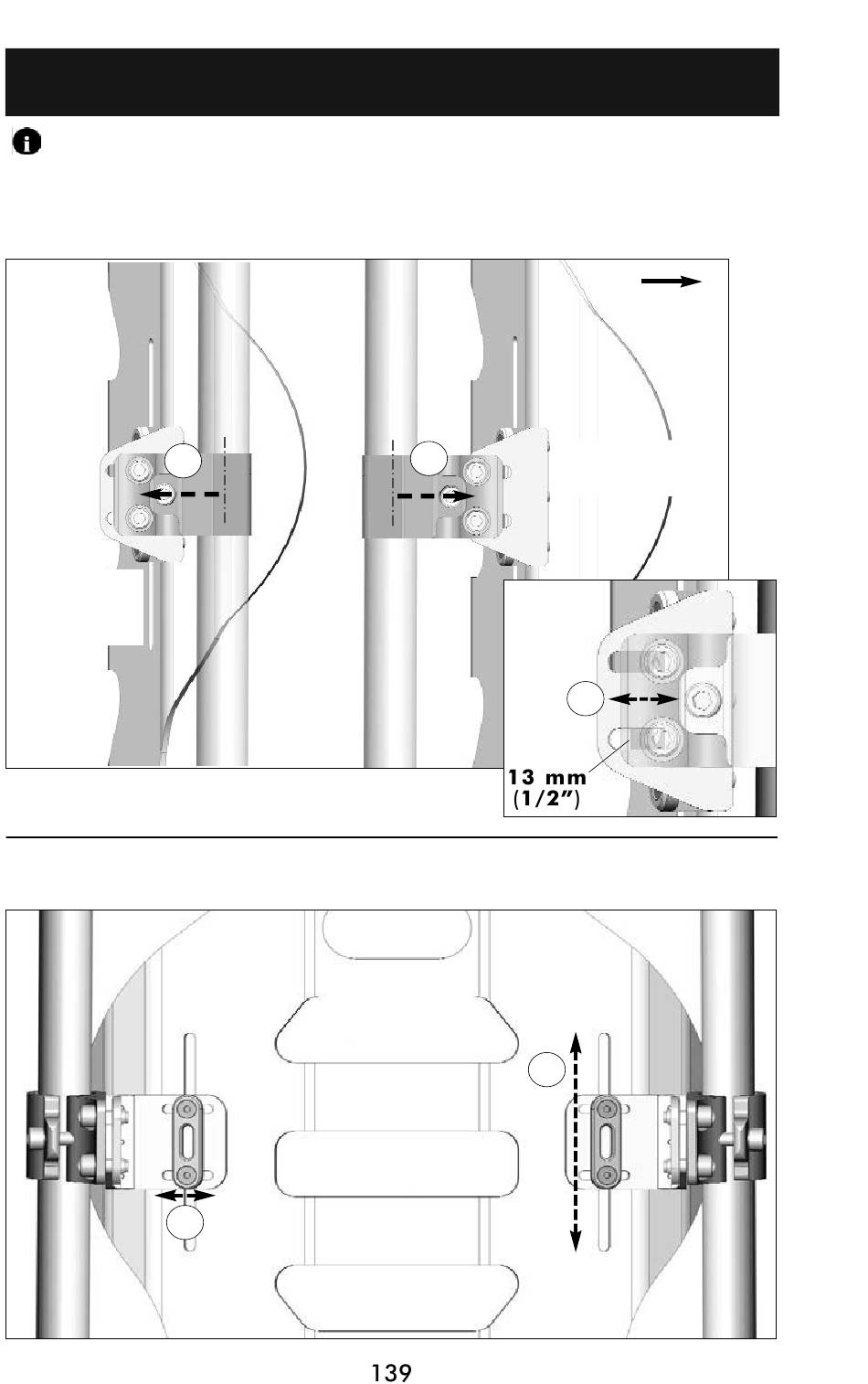 13 mm
(1/2")

139