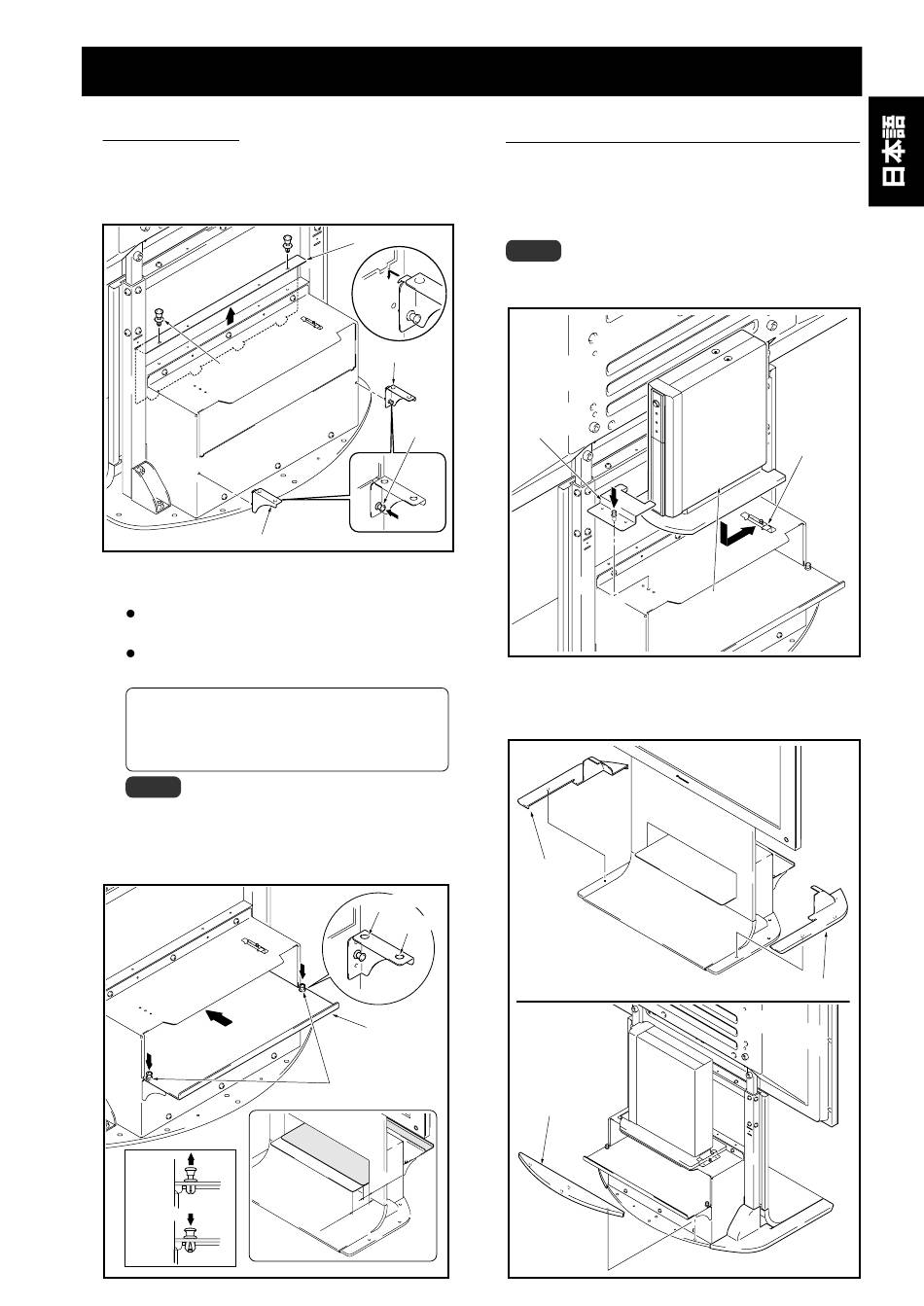 日本語