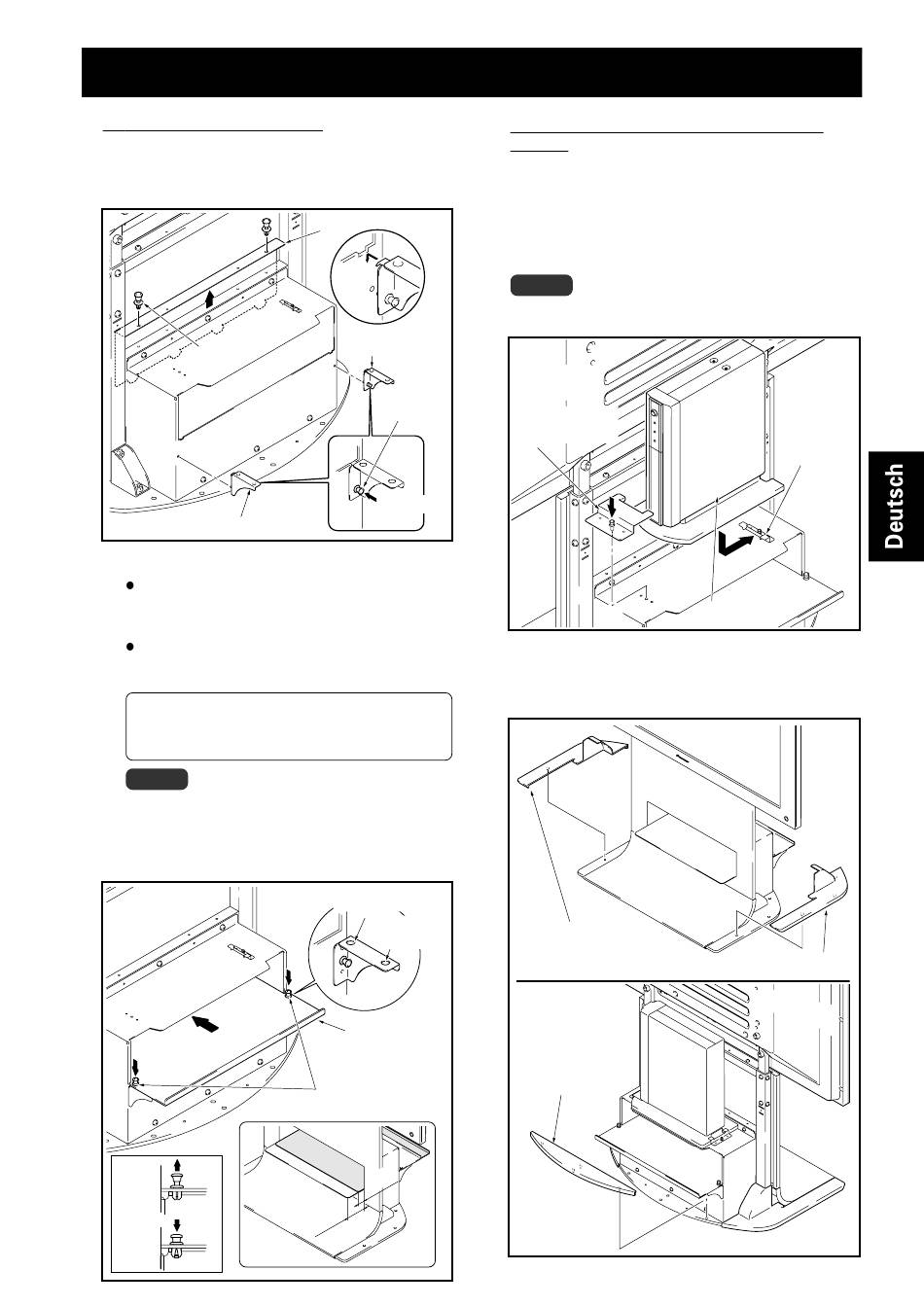 Deutsch