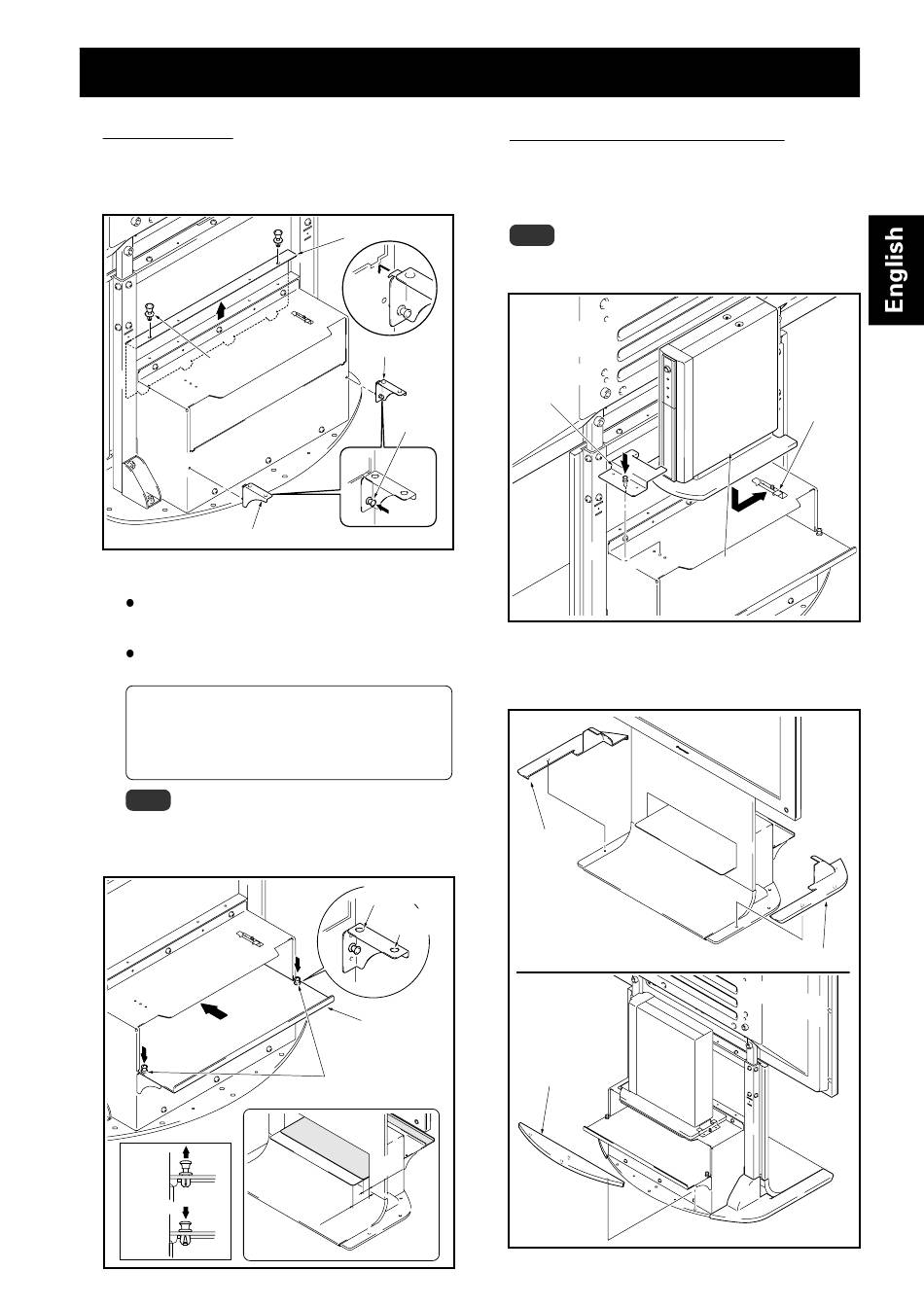 English