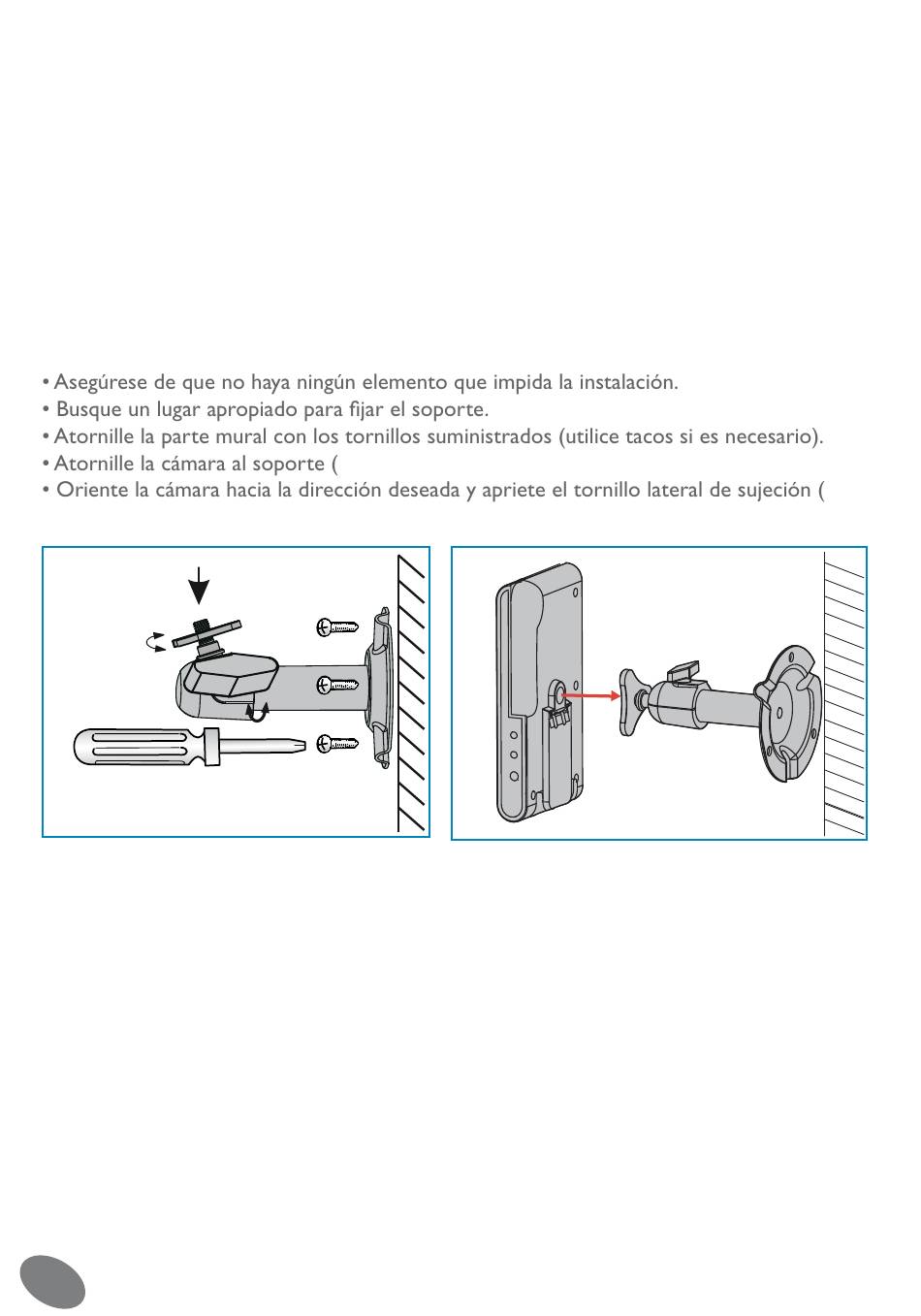 • Asegúrese de que no haya ningún elemento que impida la instalación.
• Busque un lugar apropiado para fijar el soporte.
• Atornille la parte mural con los tornillos suministrados (utilice tacos si es necesario).
• Atornille la cámara al soporte (
• Oriente la cámara hacia la dirección deseada y apriete el tornillo lateral de sujeción (