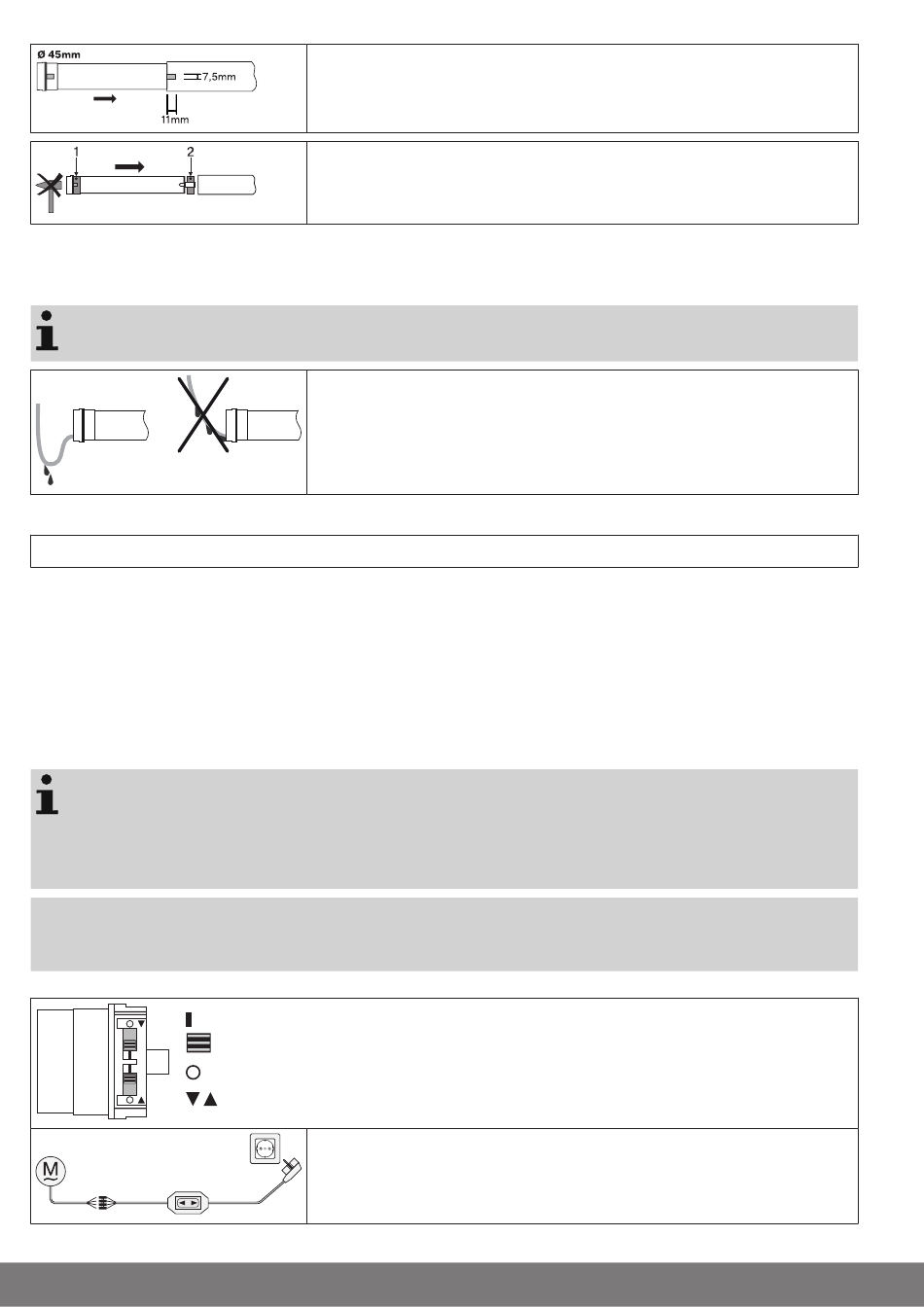 Ø 45mm

7,5mm

11mm

1

2

M