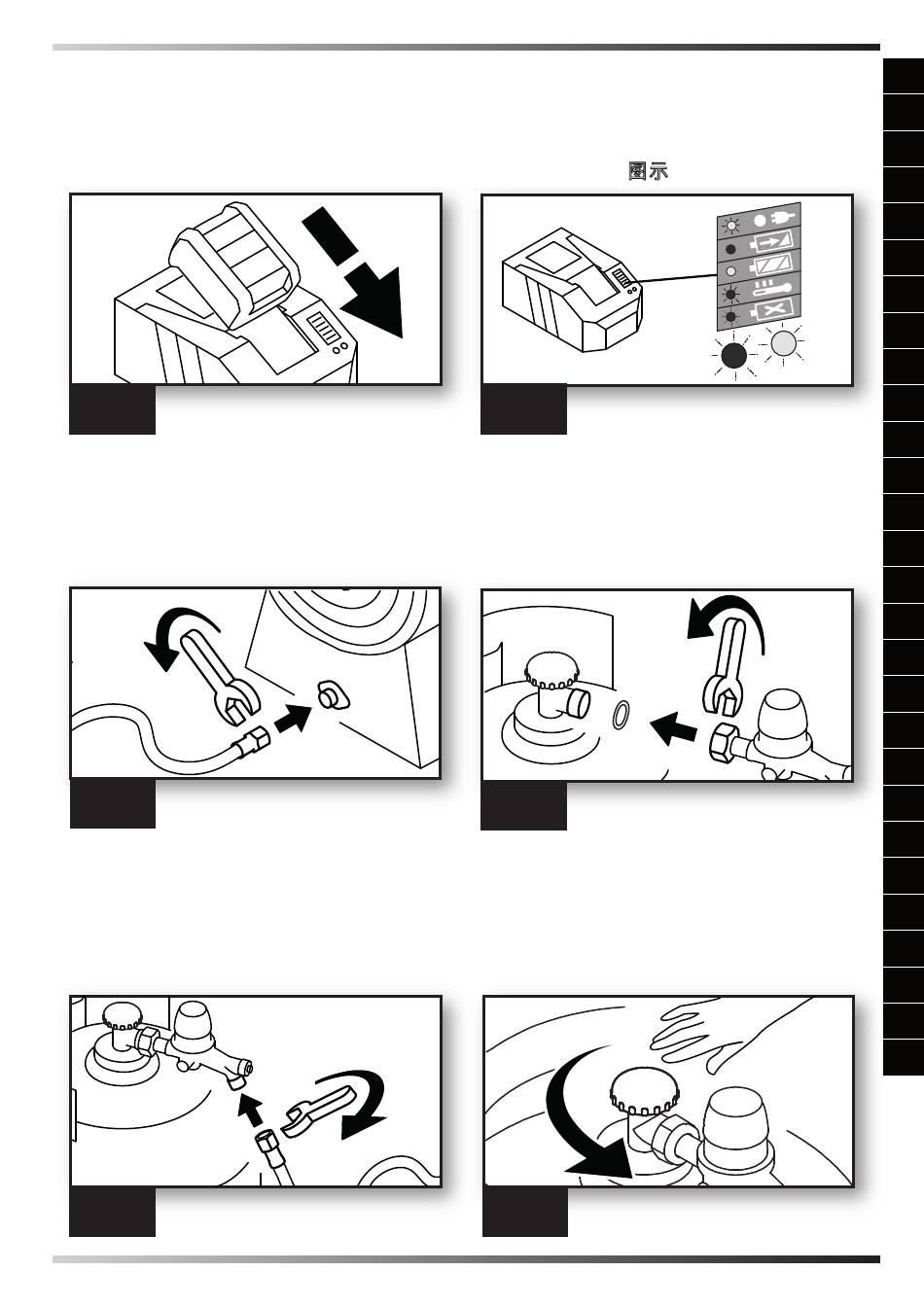 图示