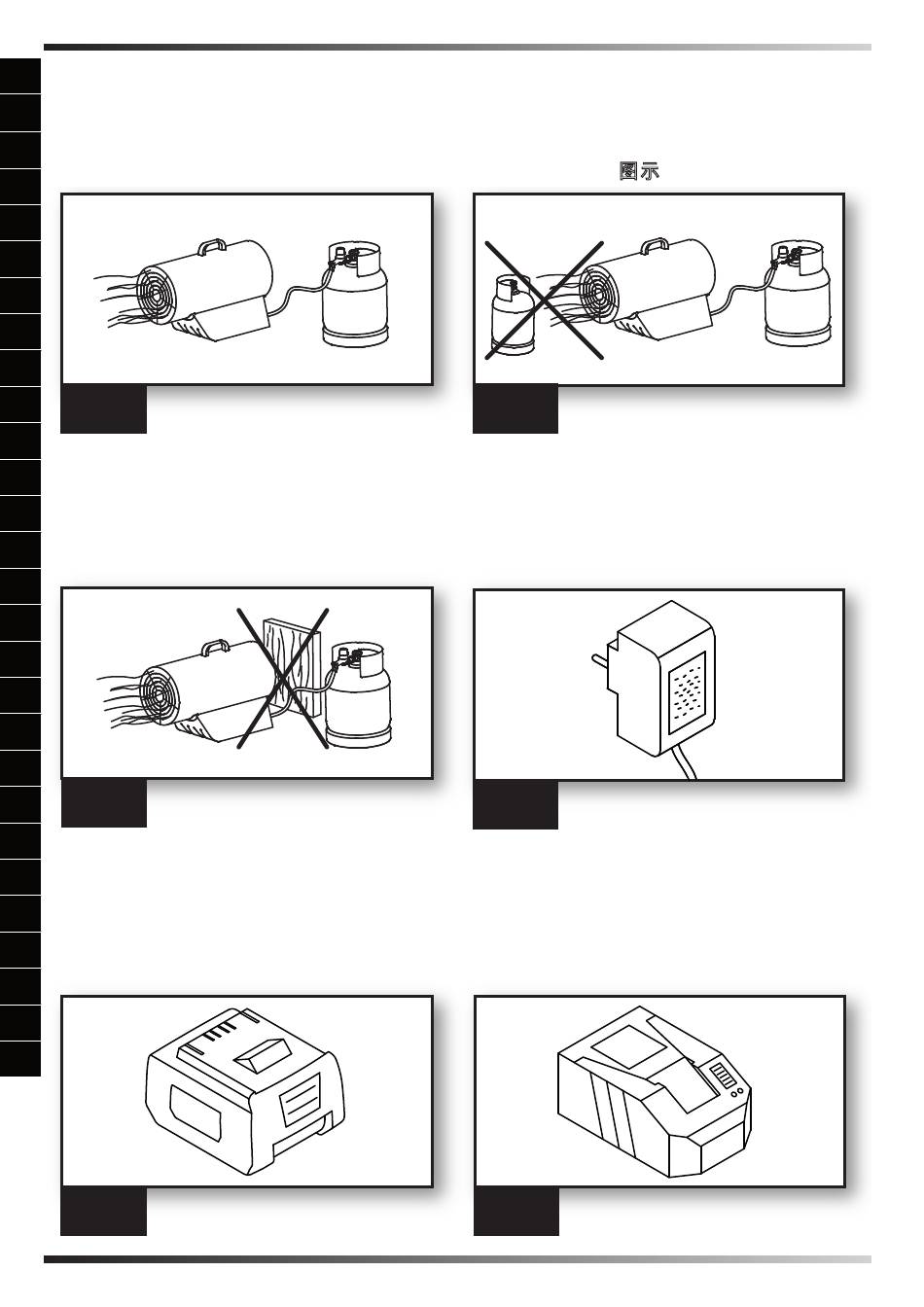 图示