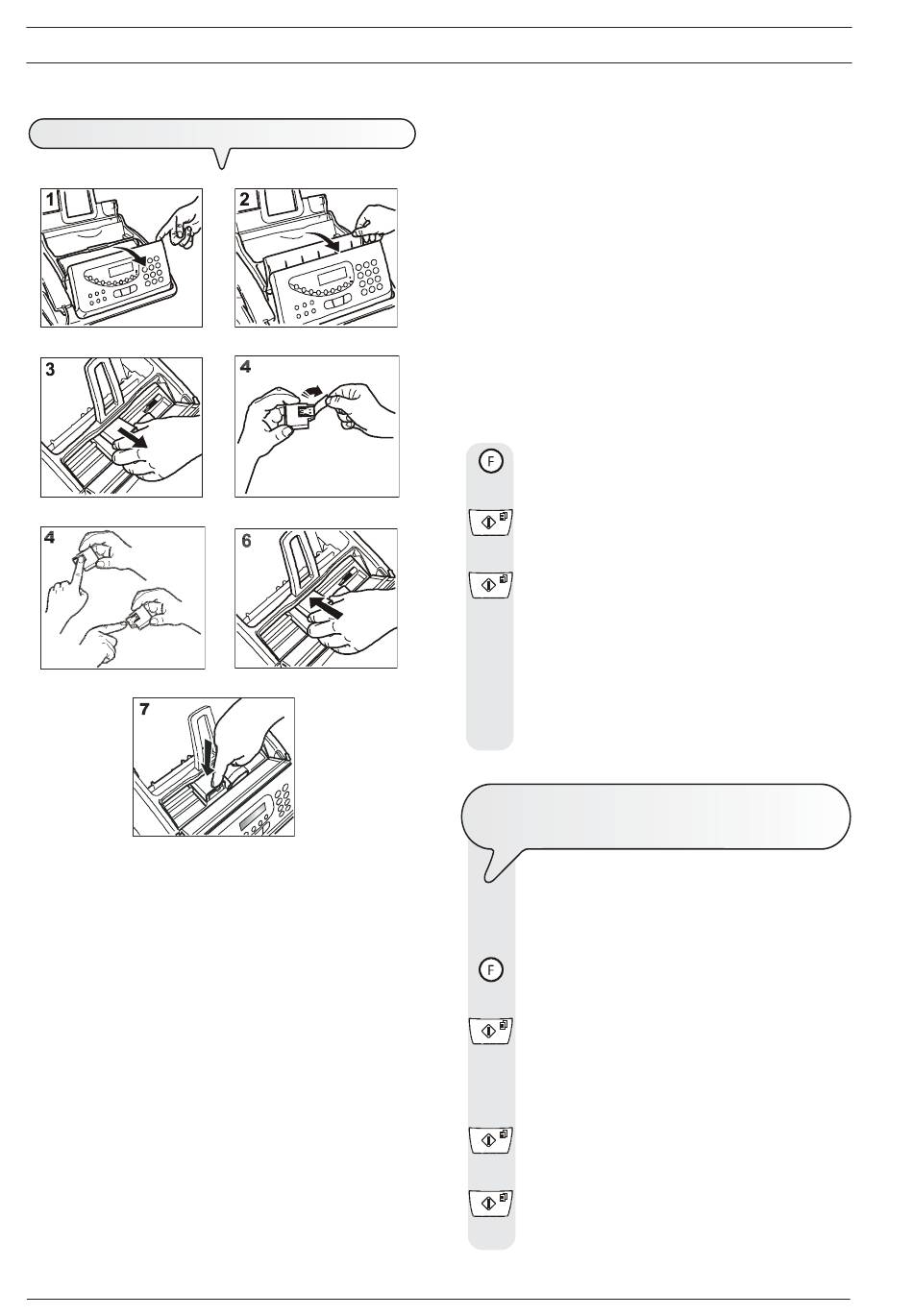 1

2

3

4

4

6

7

F

F