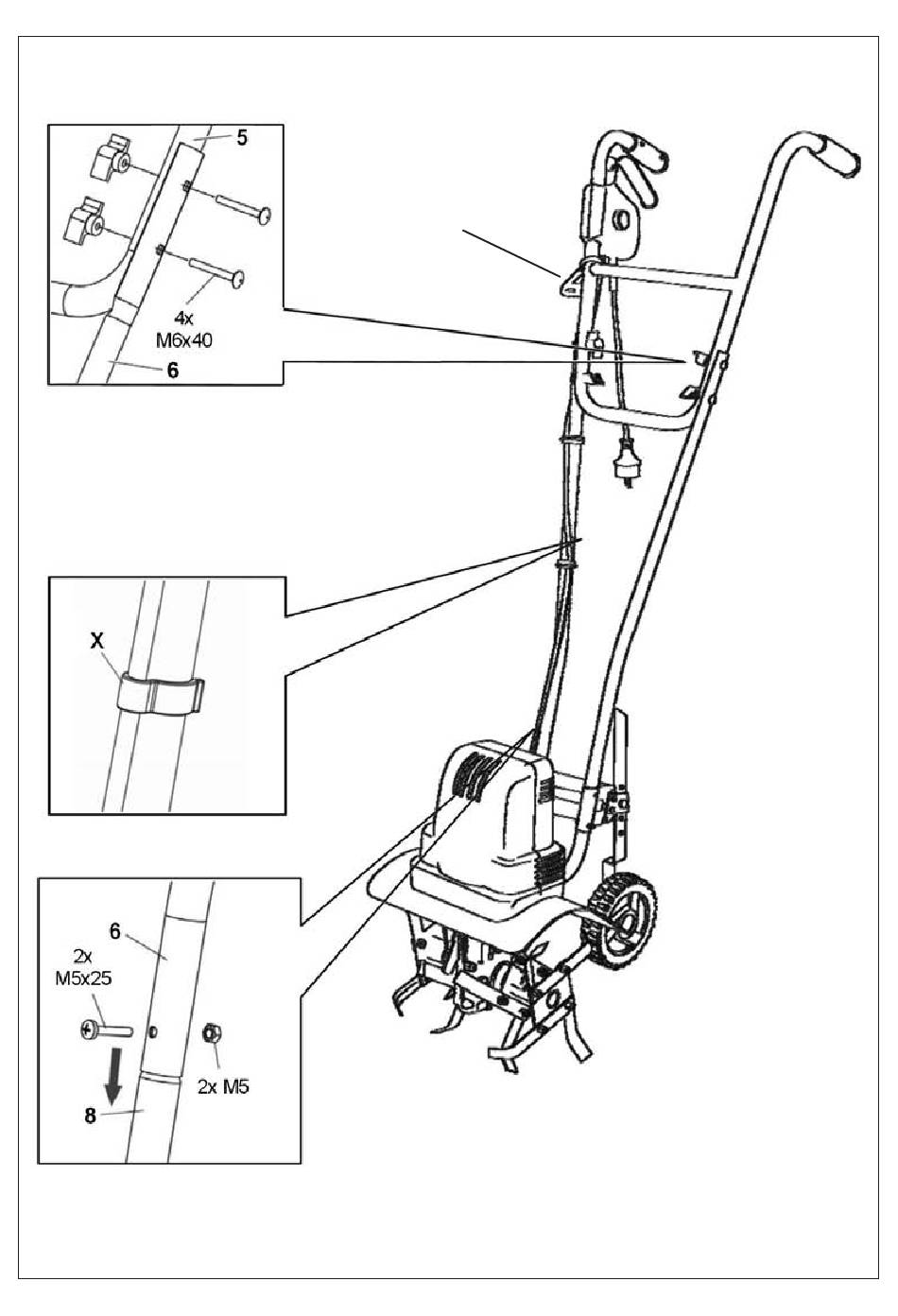 5
4x
M6x40
6
X
6
2x
M5x25
2x M5
8