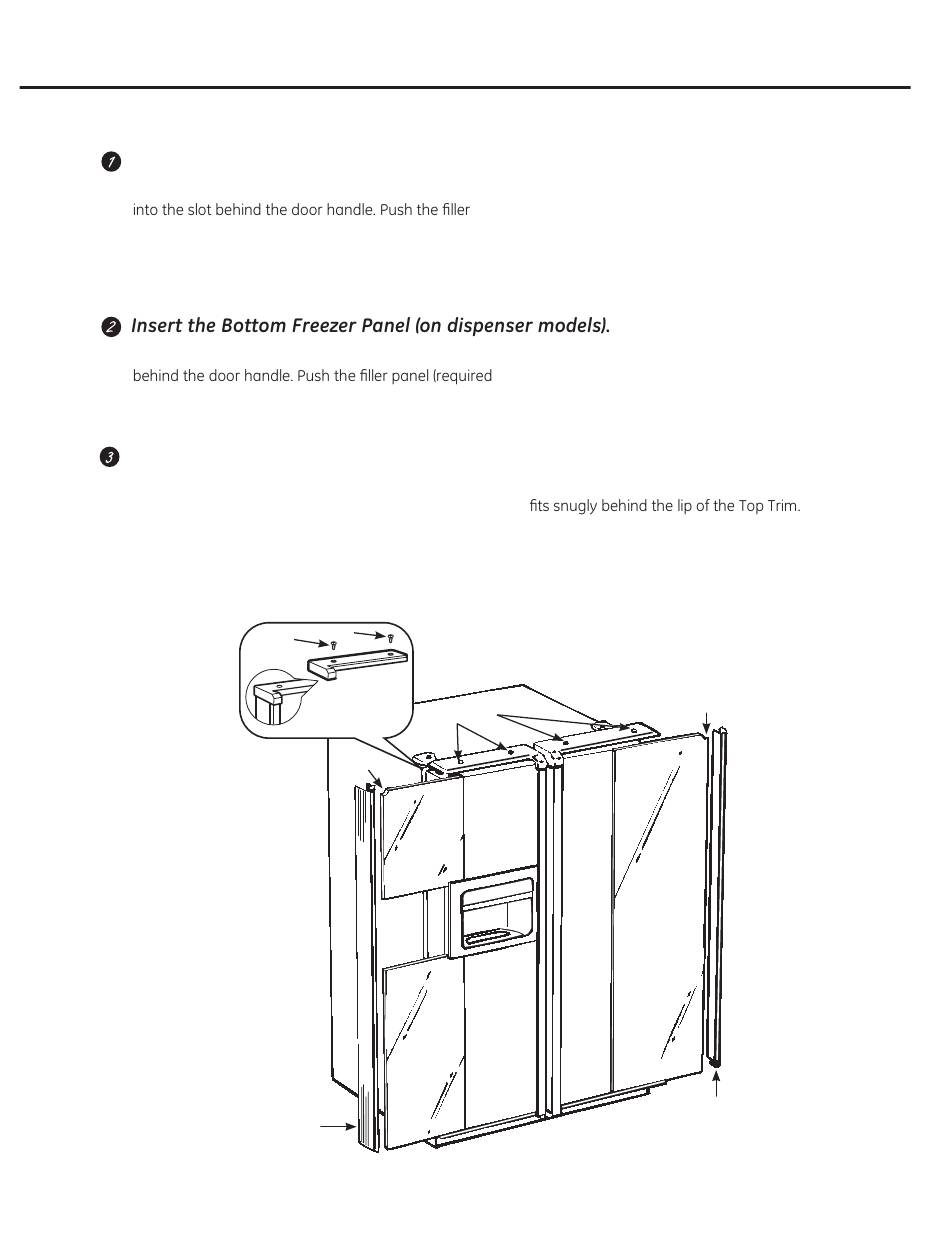 1

into the slot behind the door handle. Push the filler

2 Insert the Bottom Freezer Panel (on dispenser models).

behind the door handle. Push the filler panel (required

3

fits snugly behind the lip of the Top Trim.