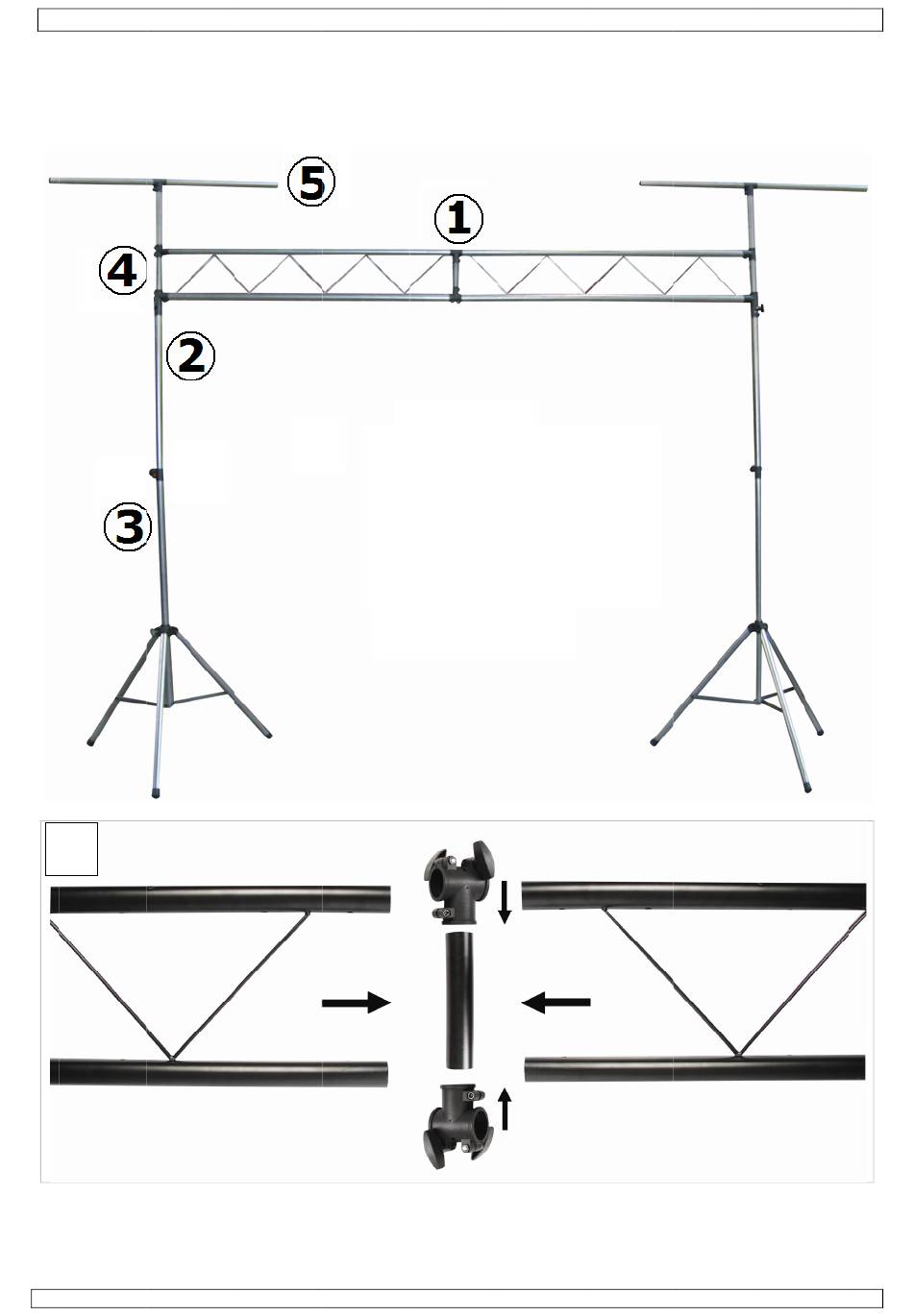 5

1

4

2

3