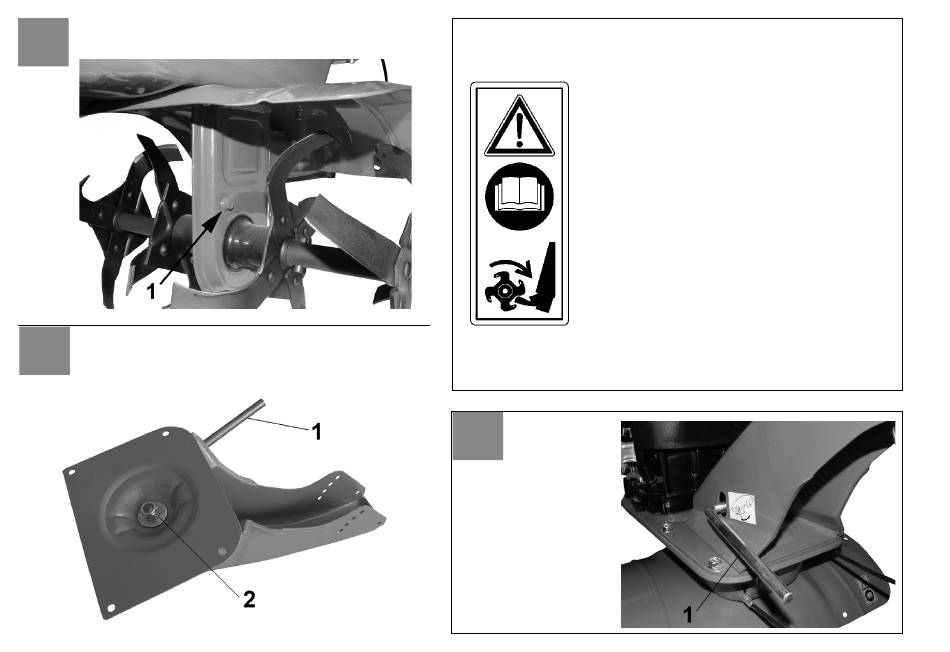 1

1

2

1