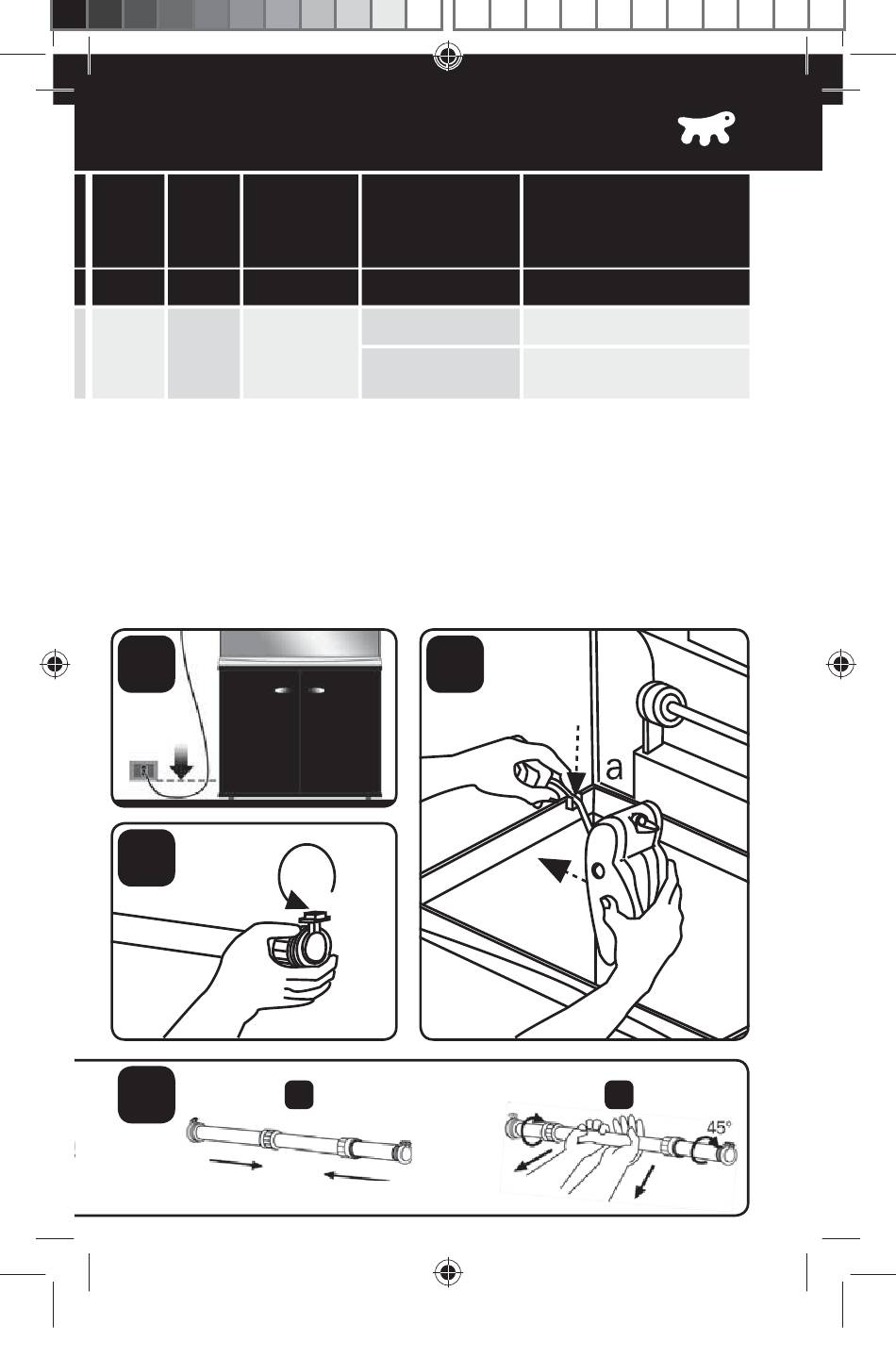 a

45°