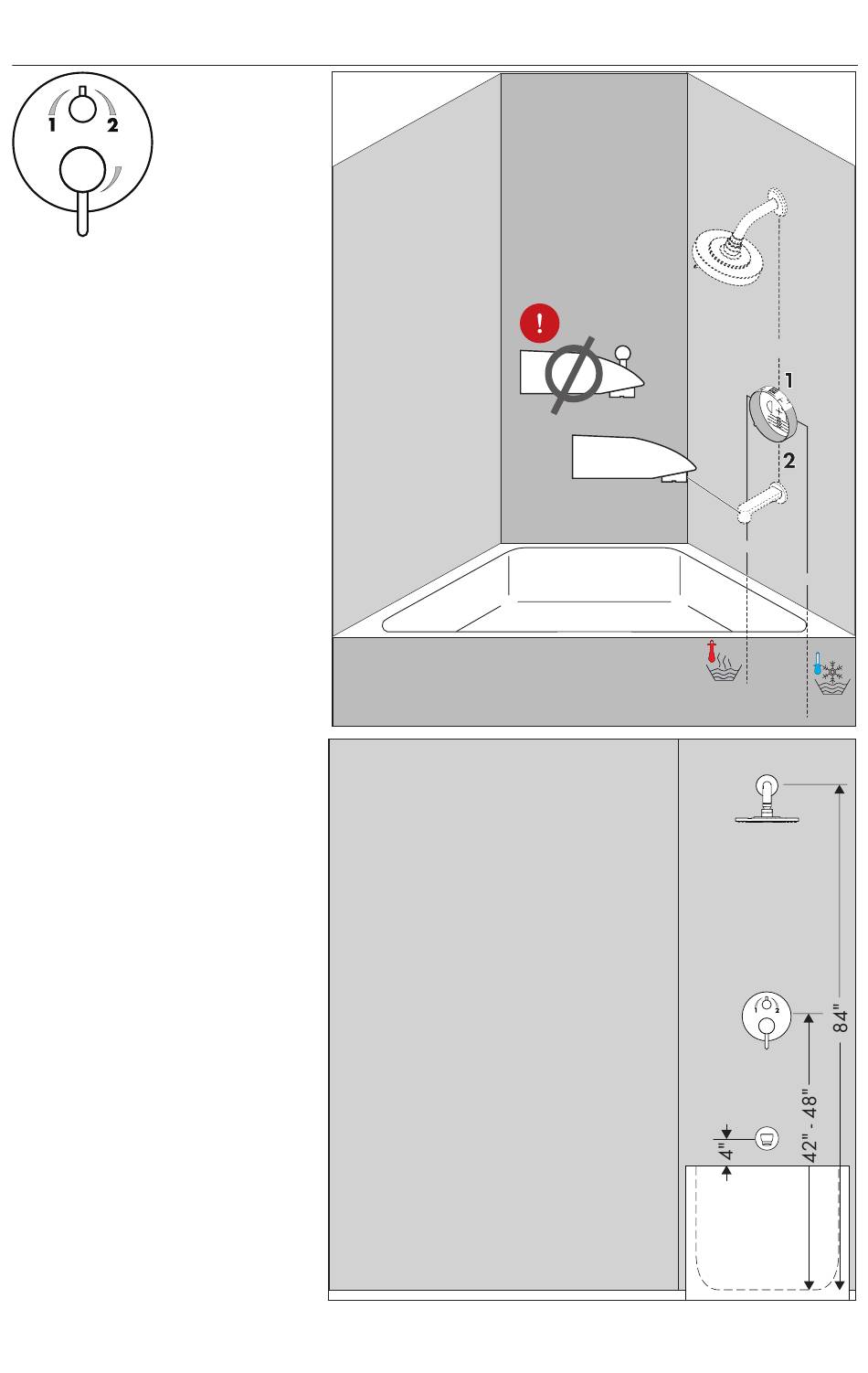 1 2

!

1

2

84"

42" - 48"

4"