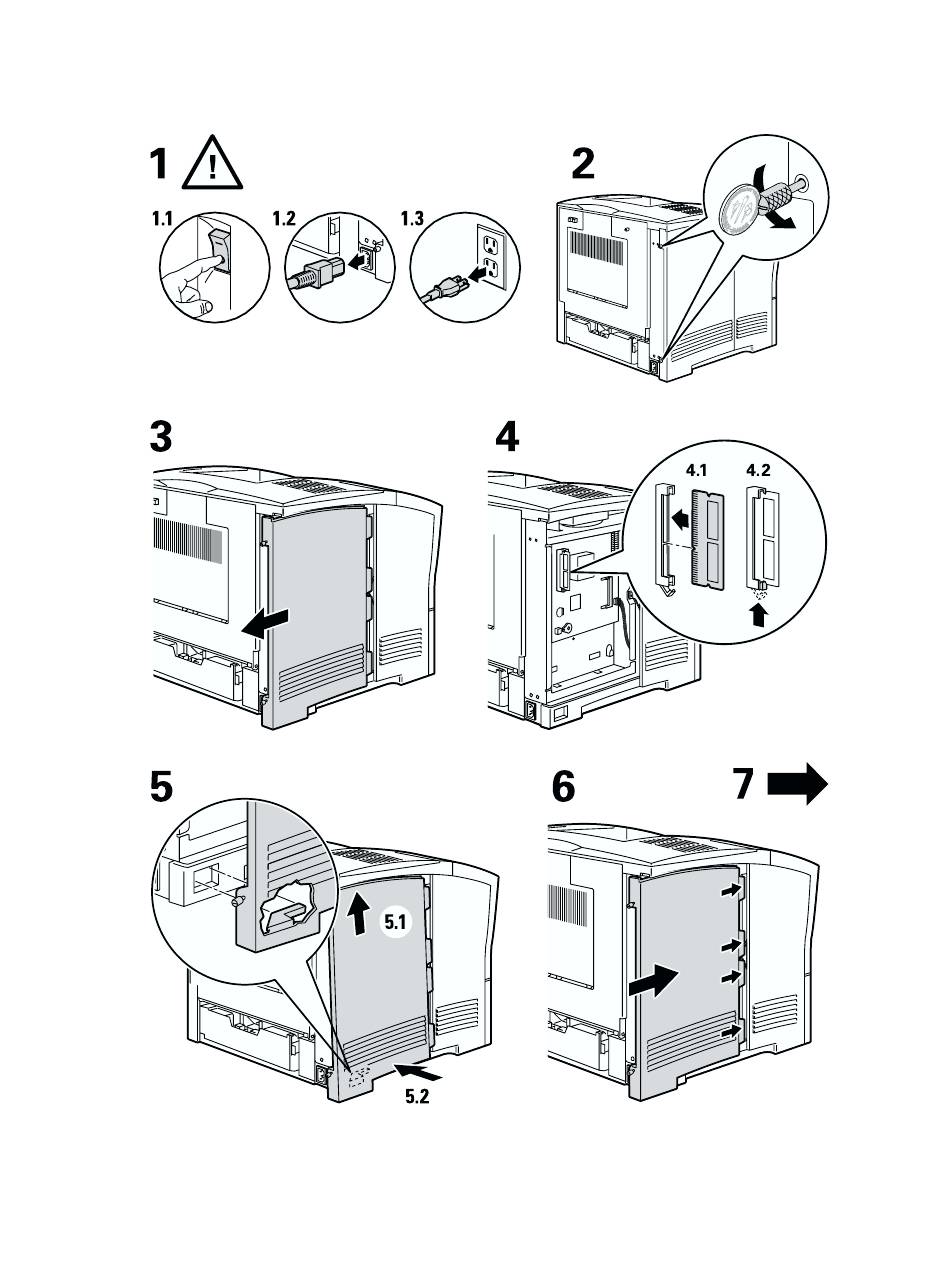 1

1.1

1.2

1.3

2

3

4

4.1

4.2

5

5.1

5.2

6

7