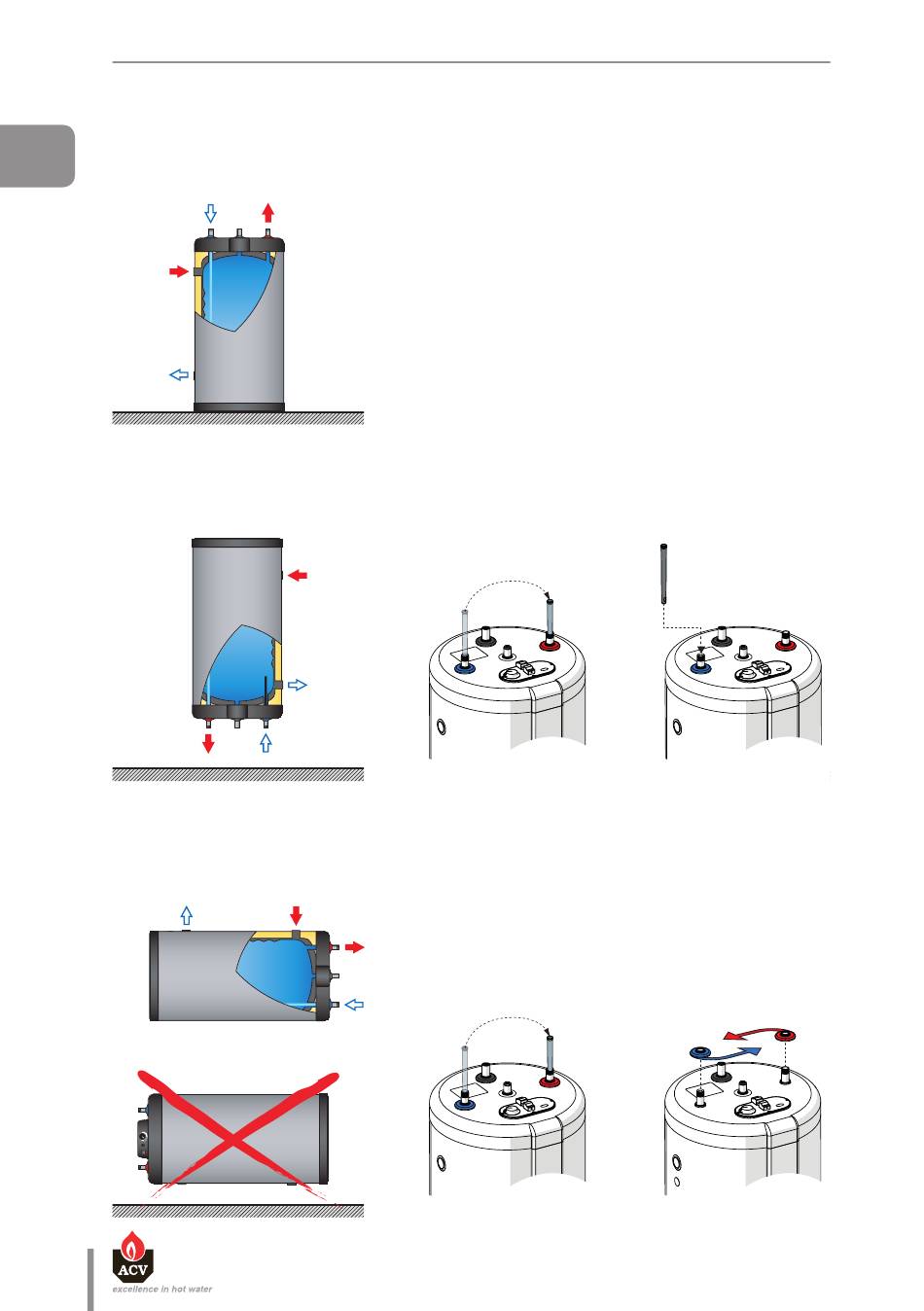 ACV

excellence in hot water