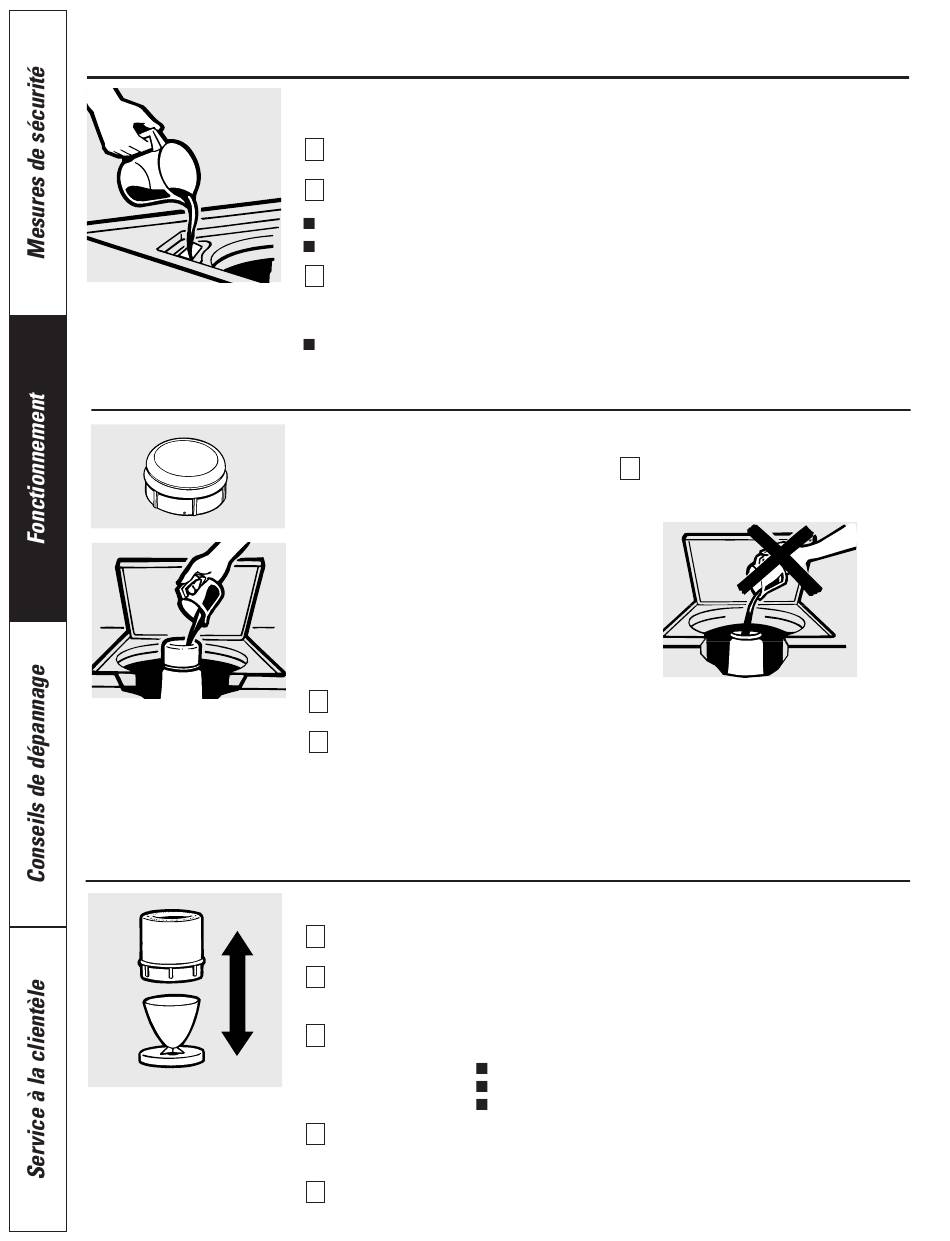 Mesures de sécurité

Fonctionnement

Conseils de dépannage

Service à la clientèle