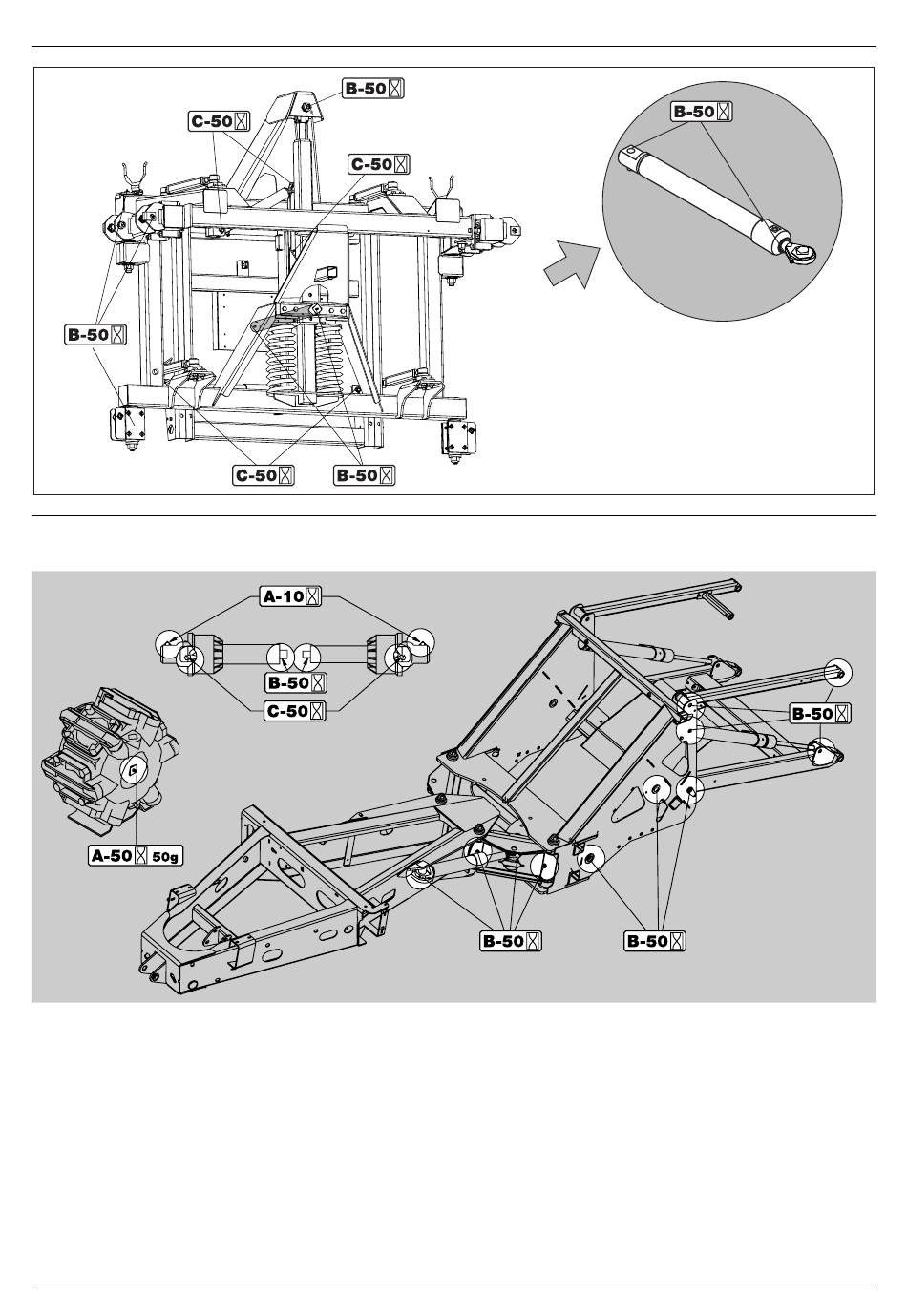 B-50
C-50
C-50
B-50
B-50
C-50
B-50

A-10
B-50
C-50
B-50
A-50 50g
B-50
B-50