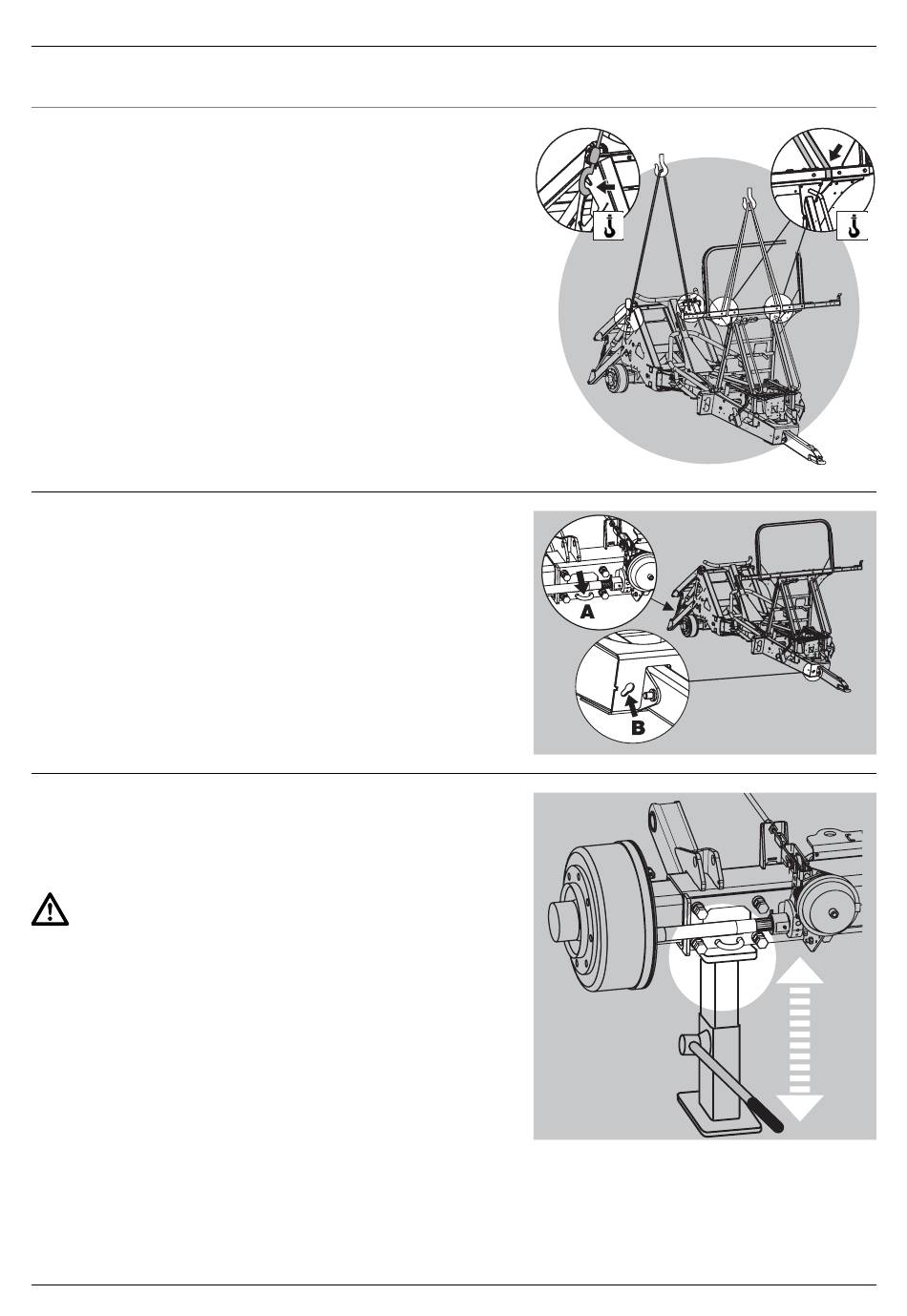 A

B