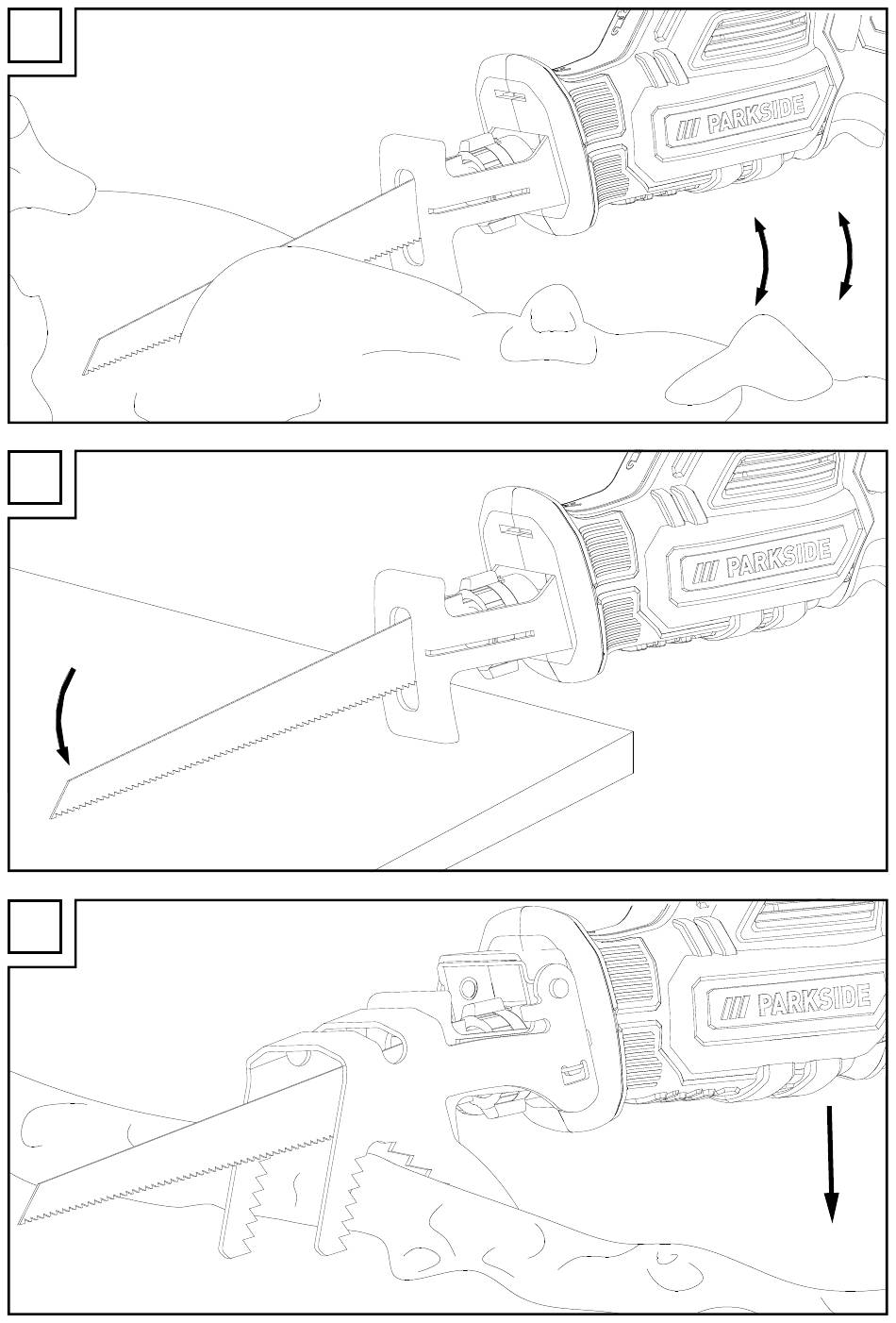 /// PARKSIDE

/// PARKSIDE

/// PARKSIDE