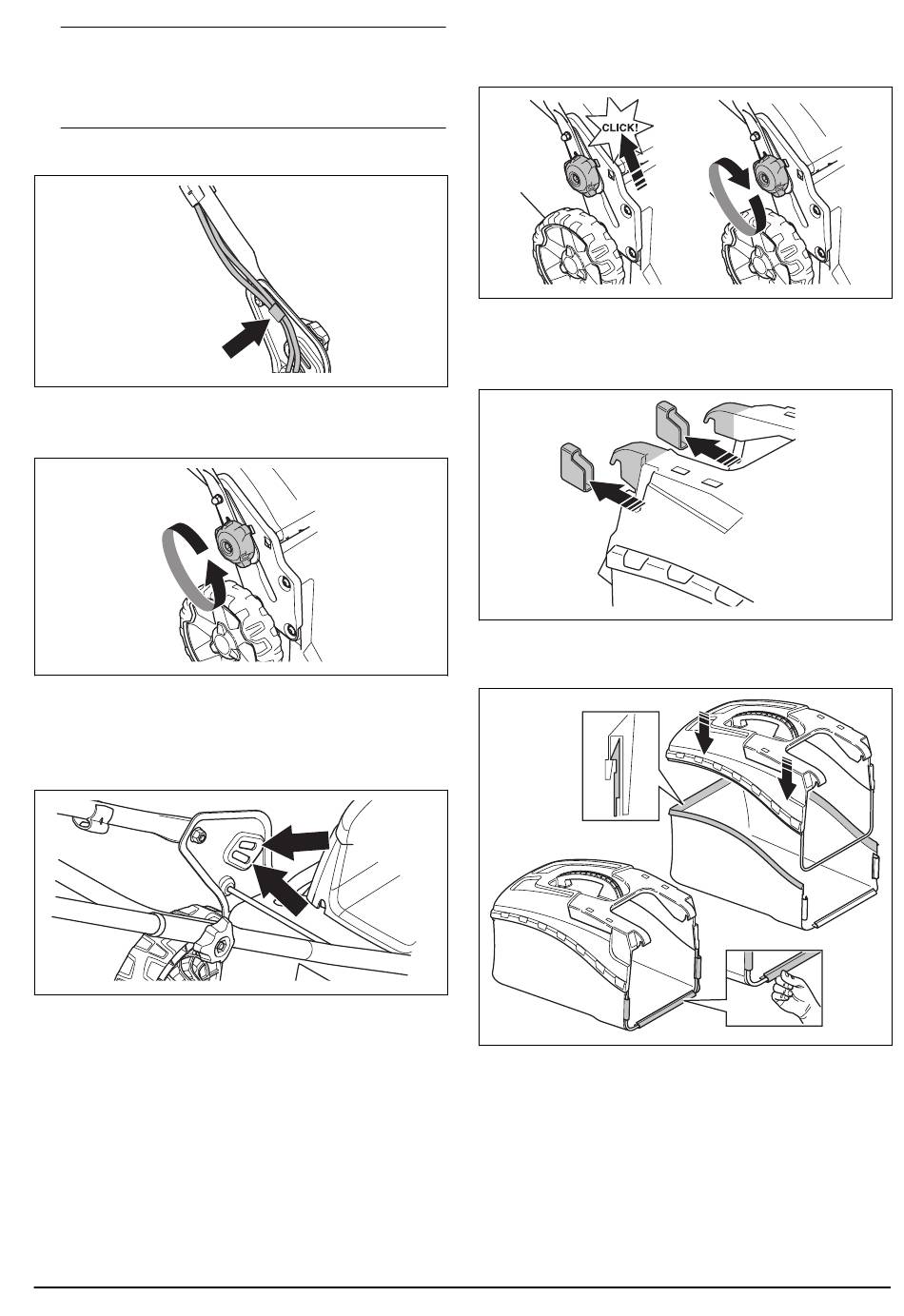 CLICK!