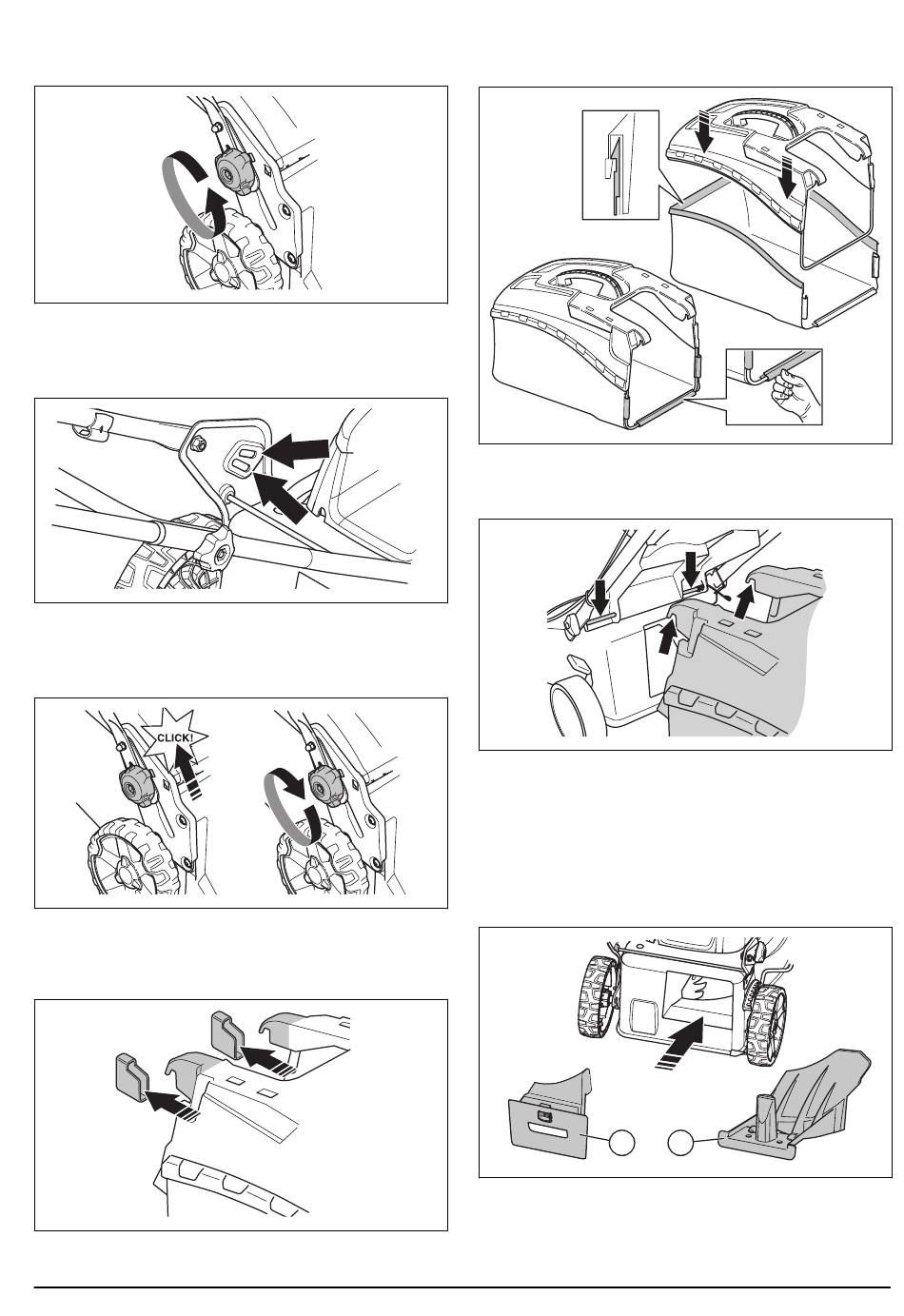 CLICK!