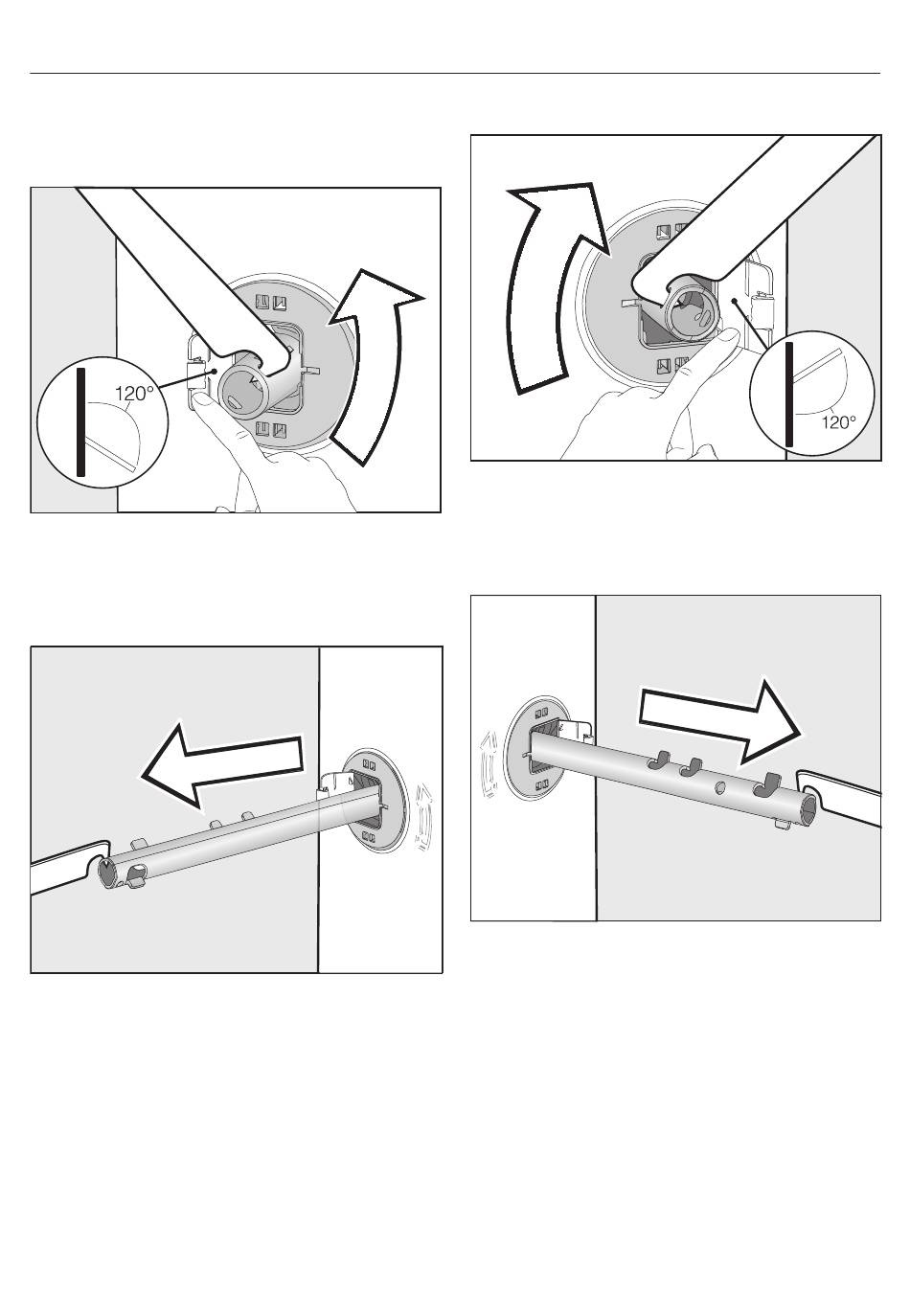 120°

120°