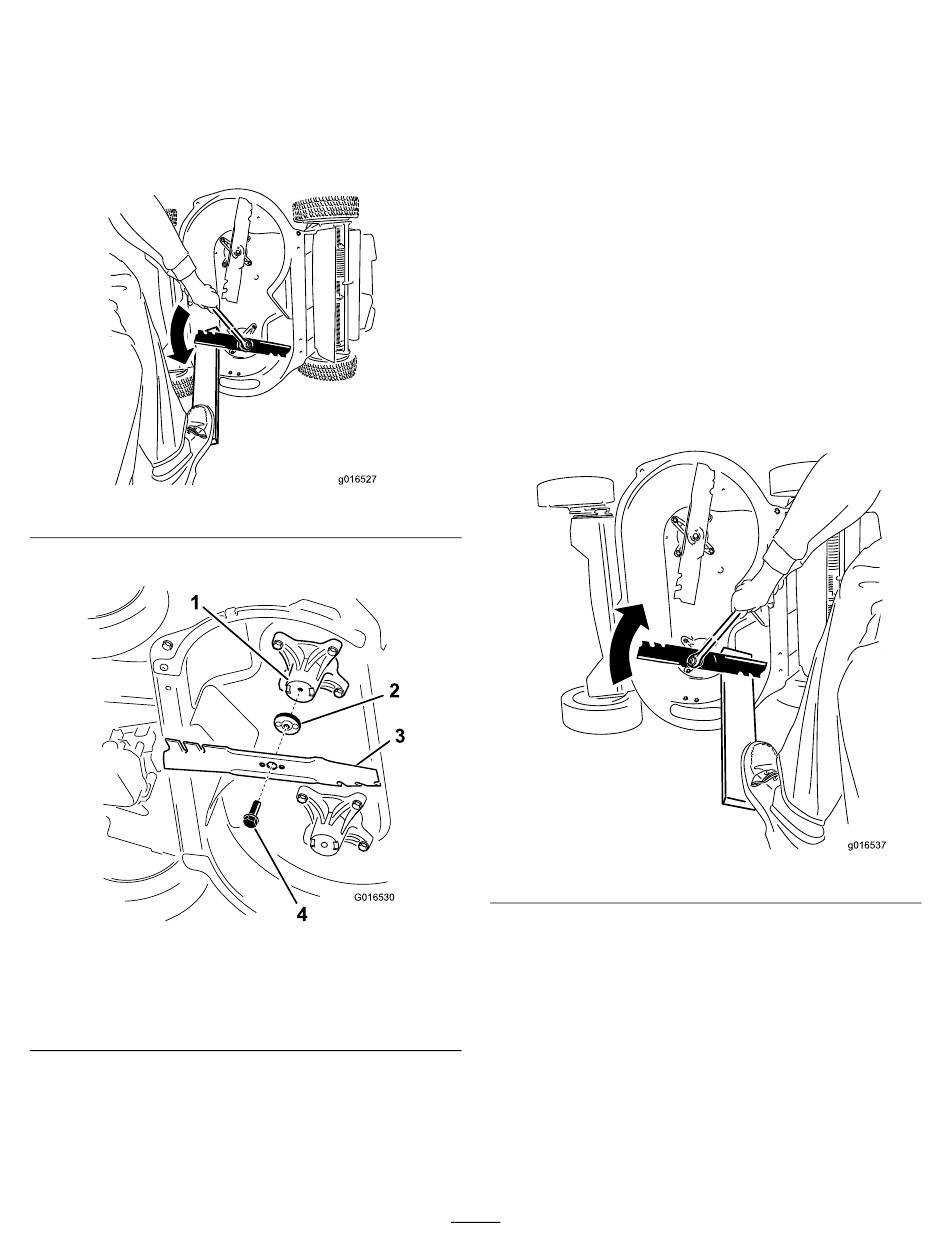 g016527

1
2
3
4
G016530

g016537