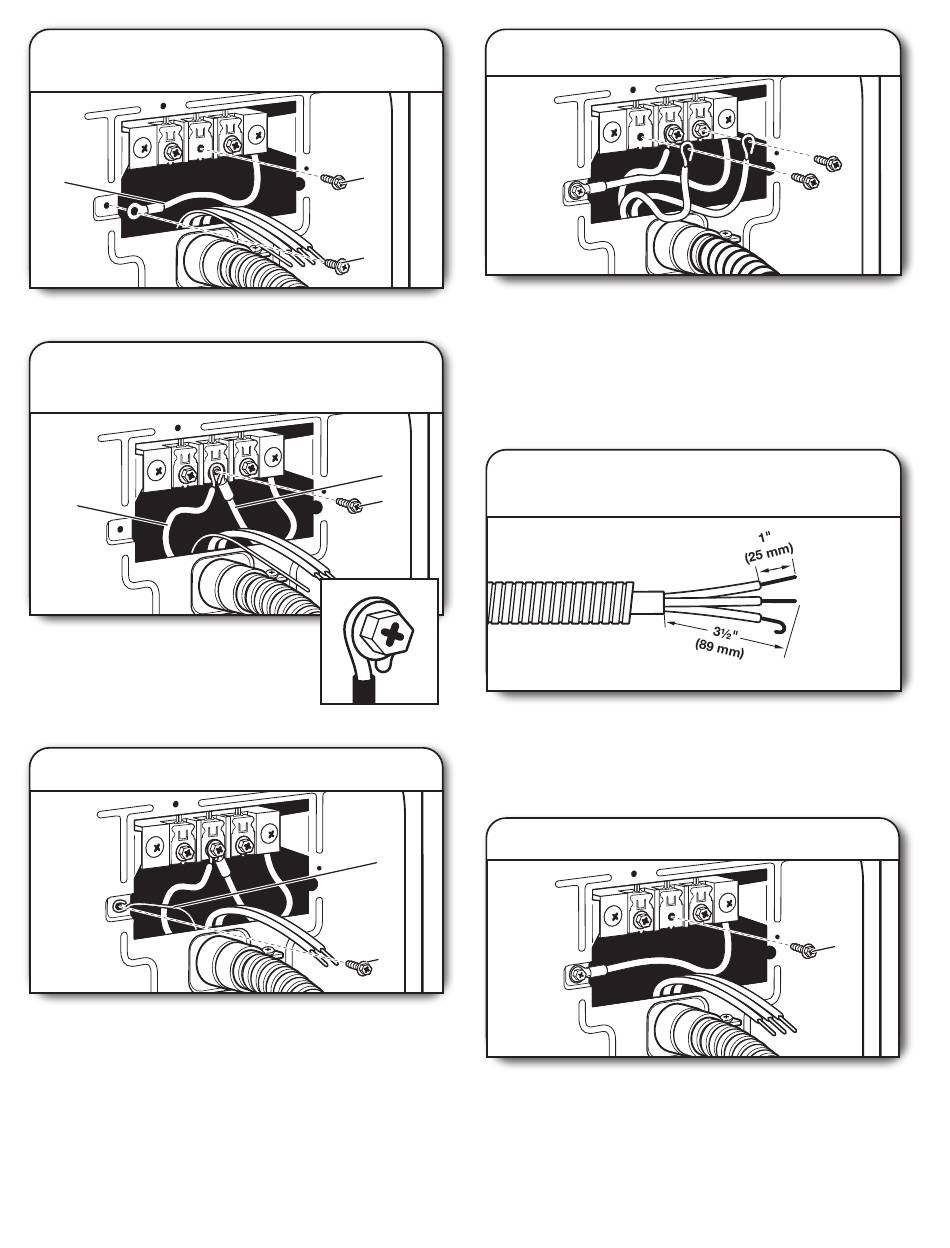 1"
(25 mm)
3½"
(89 mm)