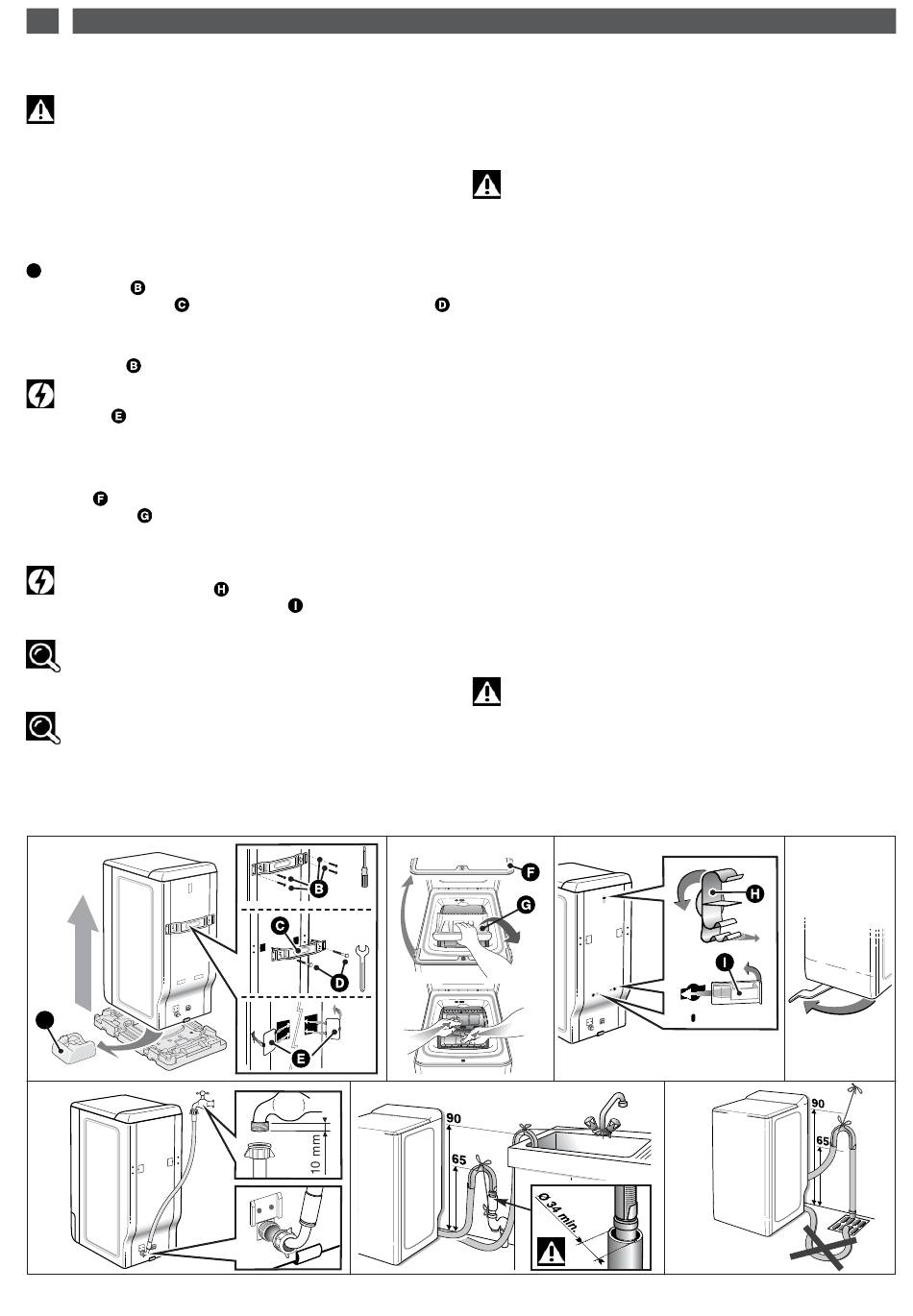 B

C

D

B

E

F

G

H

I

B

C

D

E

F

G

H

I

10 mm

90

65

Ø 34 min.

90

65