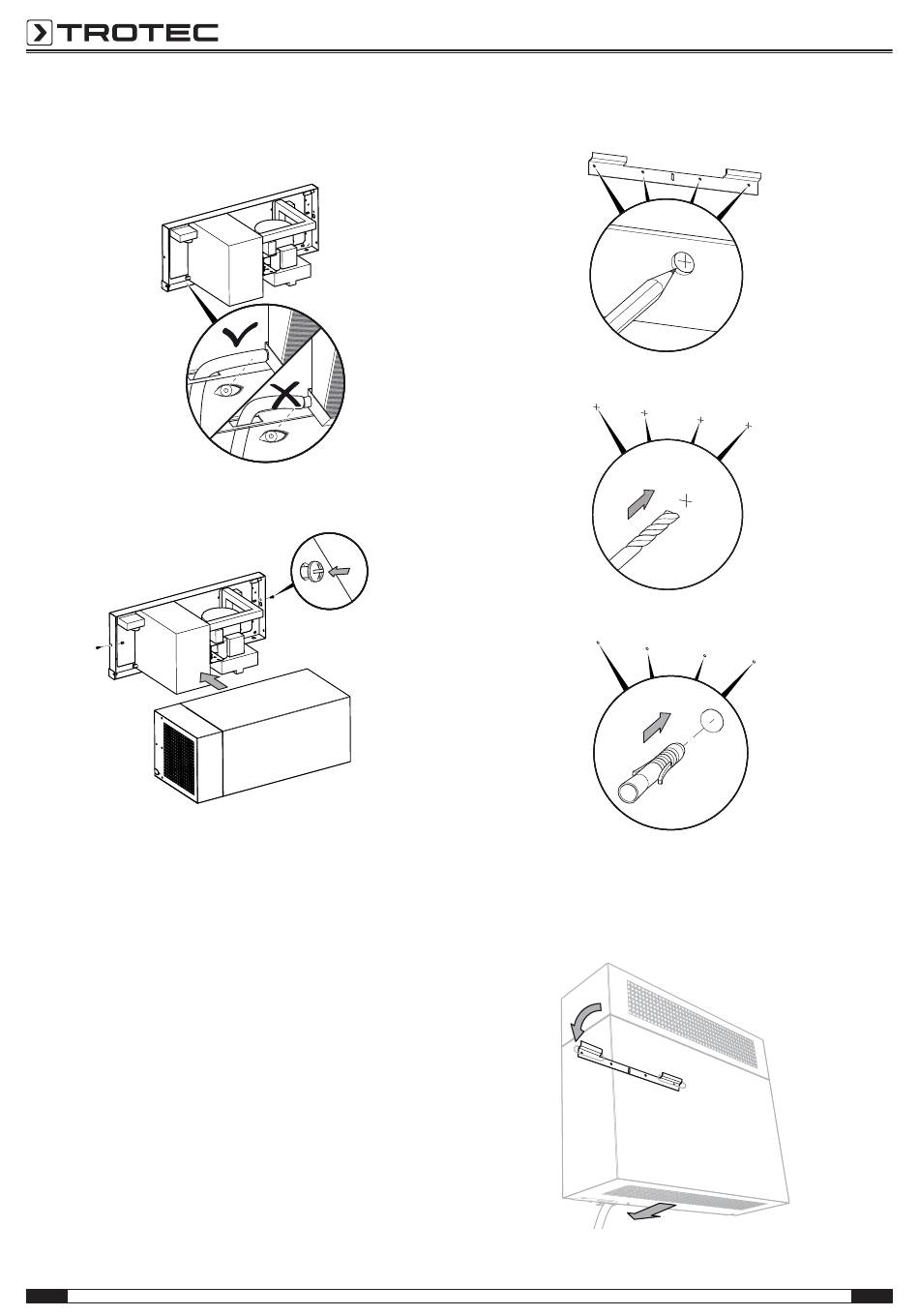 TROTEC