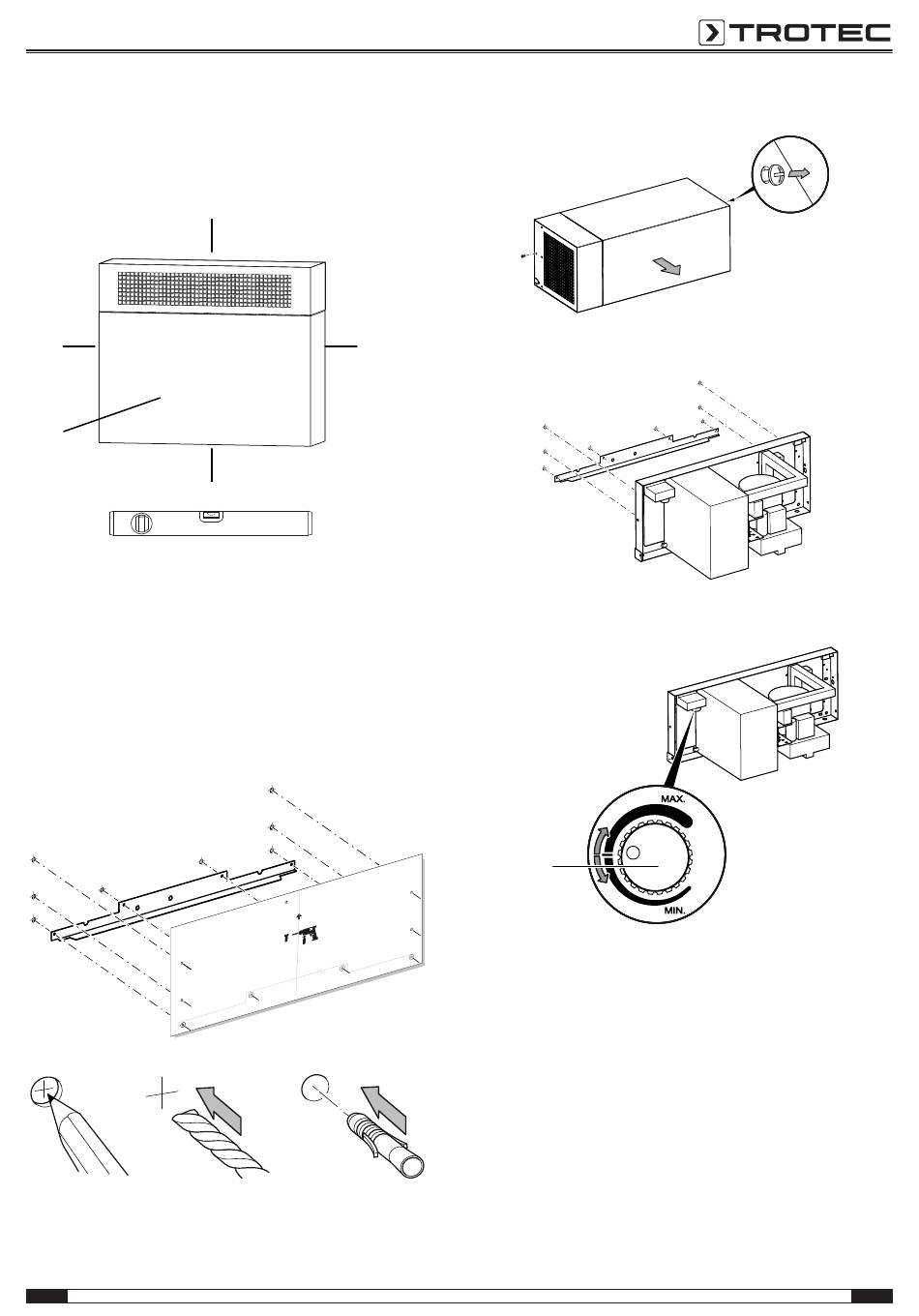 TROTEC

MAX.

MIN.