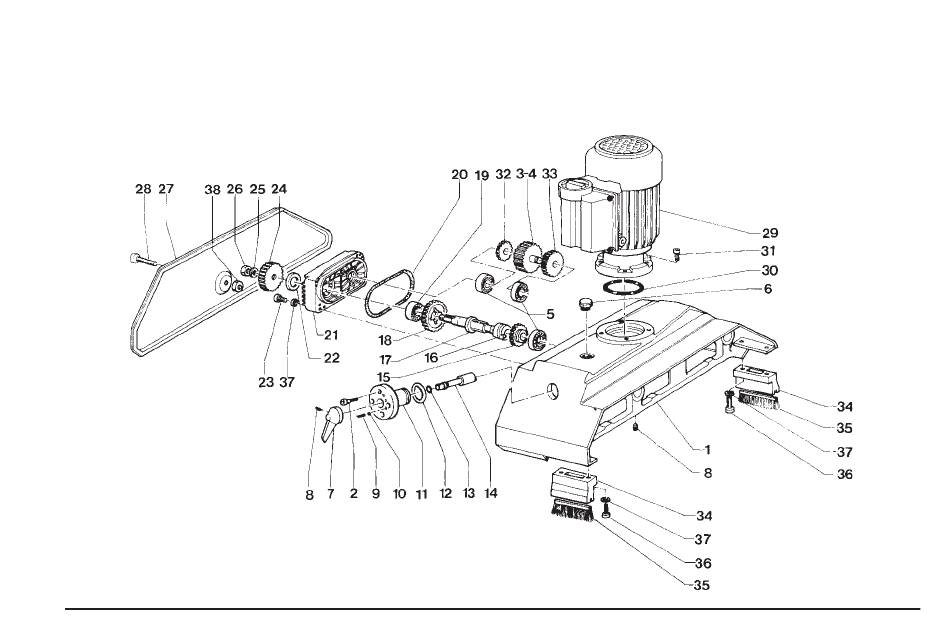 28 27 38 26 25 24 20 19 32 3-4 33
29
31
30
6
5
21
22
23 37
18
17 16
15
34
35
37
36
1
8
8 7 2 9 10 11 12 13 14
34
37
36
35