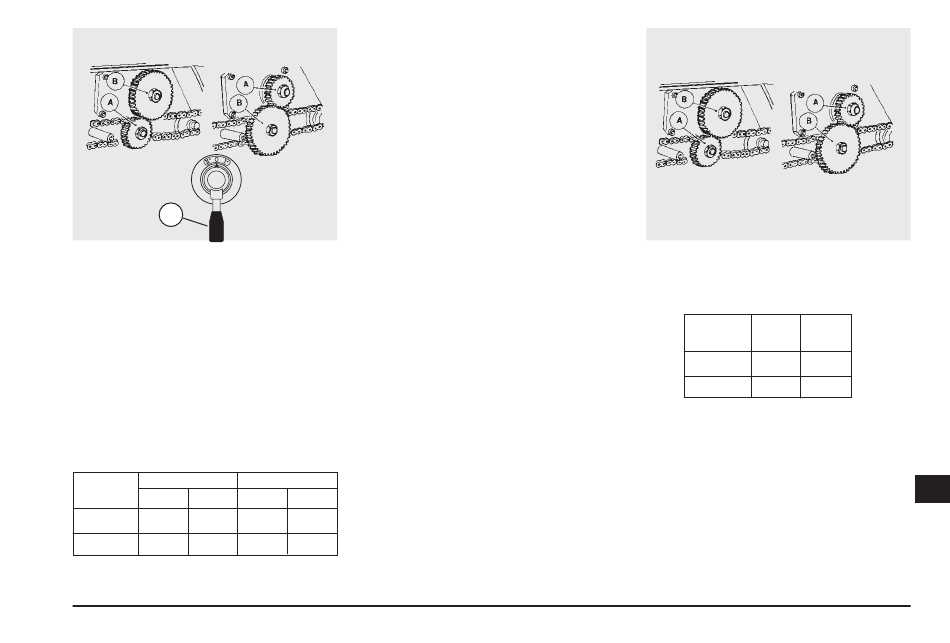 B
A
A
B

B
A
A
B