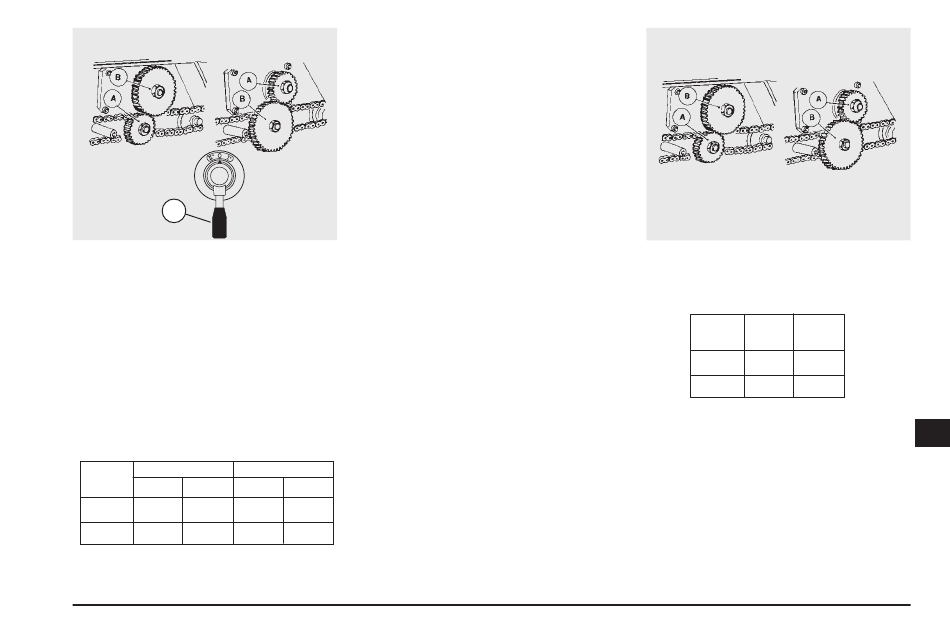 B
A
A
B

B
A
A
B