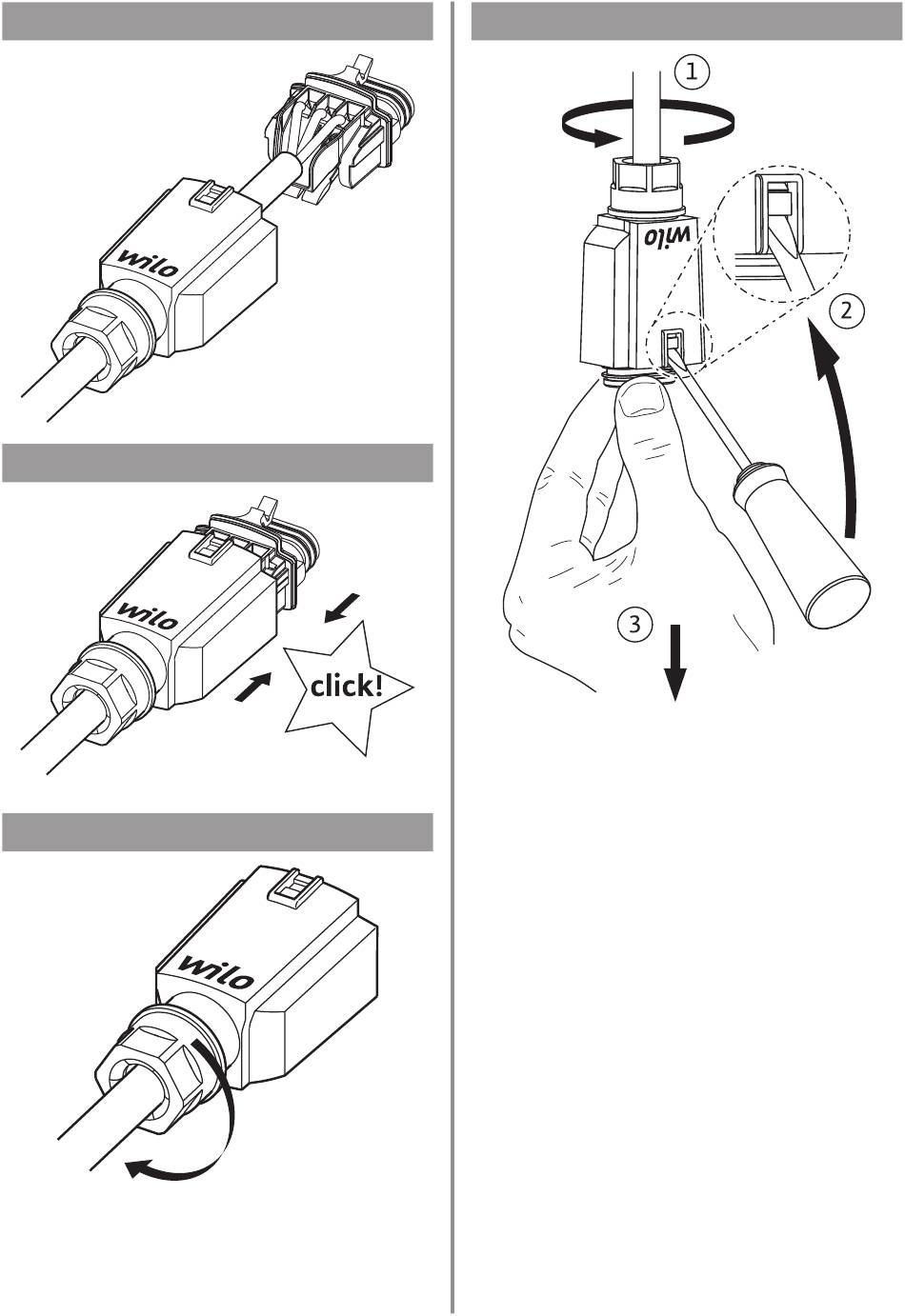 wilo

wilo

click!

wilo

1

wilo

2

3